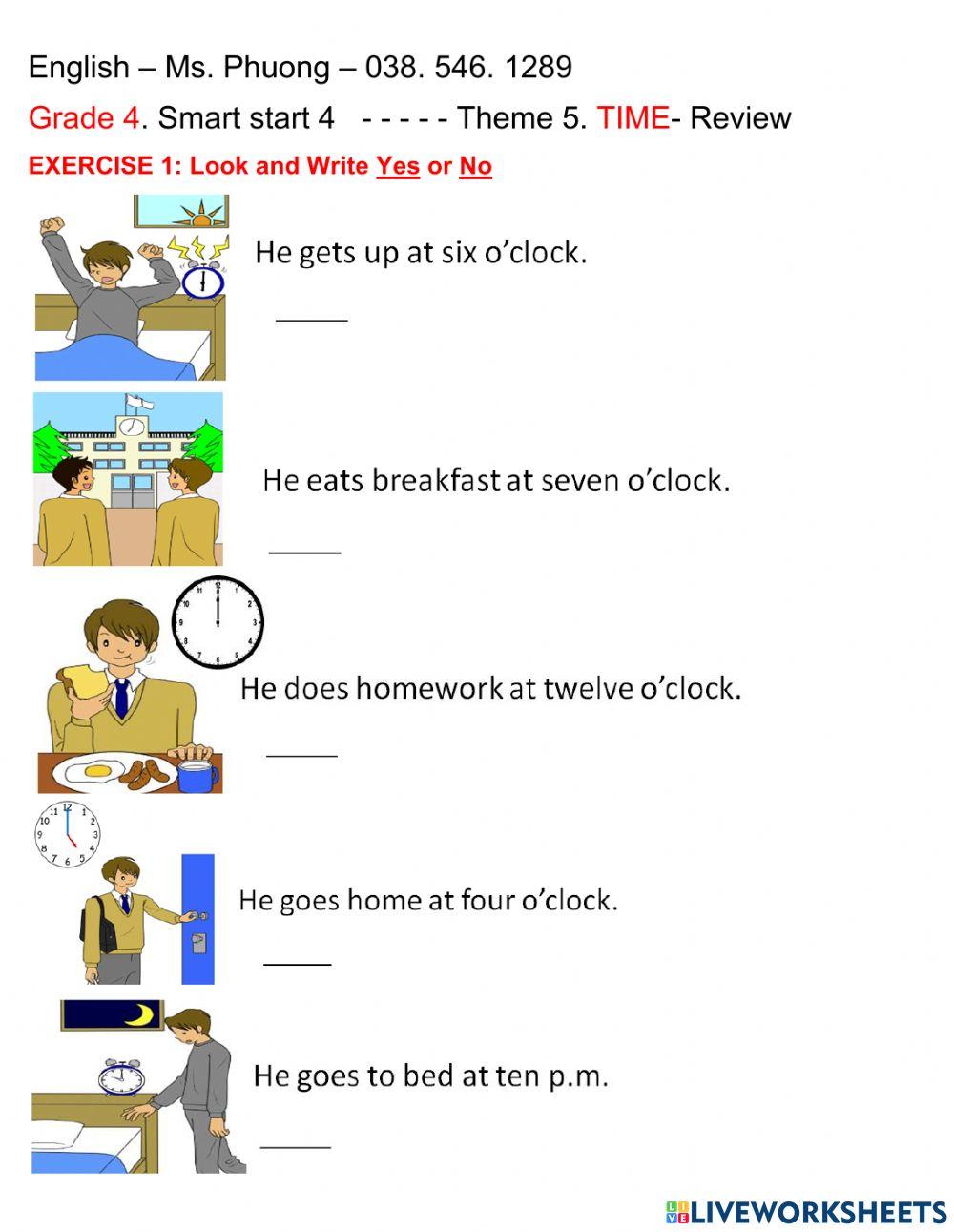 English – Ms. Phuong – 038. 546. 1289

Grade 4. Smart start 4 - - - - - Theme 5. TIME- Review

EXERCISE 1: Look and Write Yes or No

He gets up at six o'clock.

_____

He eats breakfast at seven o'clock.

_____

He does homework at twelve o'clock.

_____

He goes home at four o'clock.

_____

He goes to bed at ten p.m.

_____

LIVEWORKSHEETS