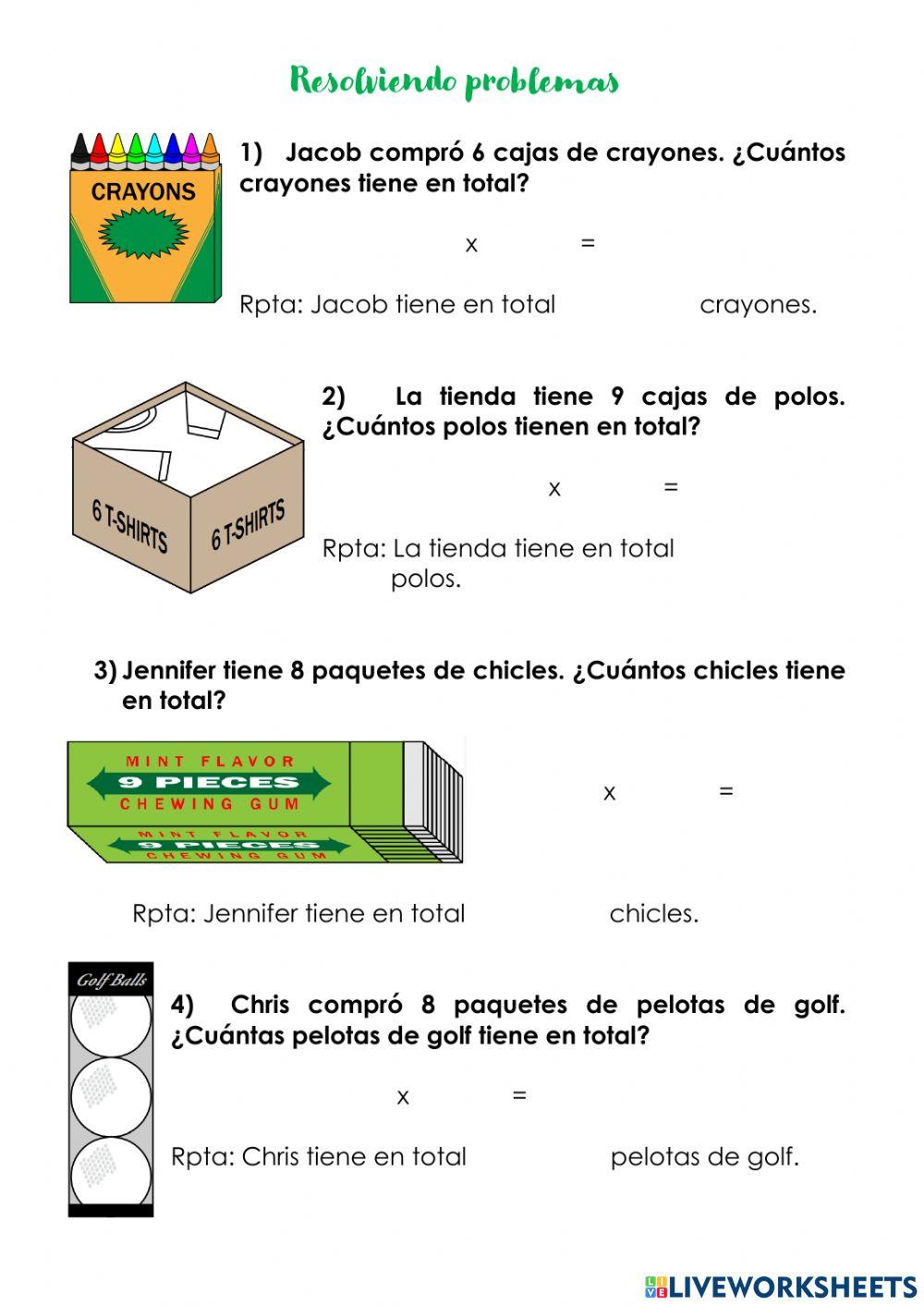 Resolviendo problemas

CRAYONS

1) Jacob compró 6 cajas de crayones. ¿Cuántos crayones tiene en total?

x =

Rpta: Jacob tiene en total crayones.

6 T-SHIRTS 6 T-SHIRTS

2) La tienda tiene 9 cajas de polos. ¿Cuántos polos tienen en total?

x =

Rpta: La tienda tiene en total polos.

3) Jennifer tiene 8 paquetes de chicles. ¿Cuántos chicles tiene en total?

MINT FLAVOR
9 PIECES
CHEWING GUM
MINT FLAVOR
9 PIECES
CHEWING GUM

x =

Rpta: Jennifer tiene en total chicles.

Golf Balls

4) Chris compró 8 paquetes de pelotas de golf. ¿Cuántas pelotas de golf tiene en total?

x =

Rpta: Chris tiene en total pelotas de golf.

LIVEWORKSHEETS