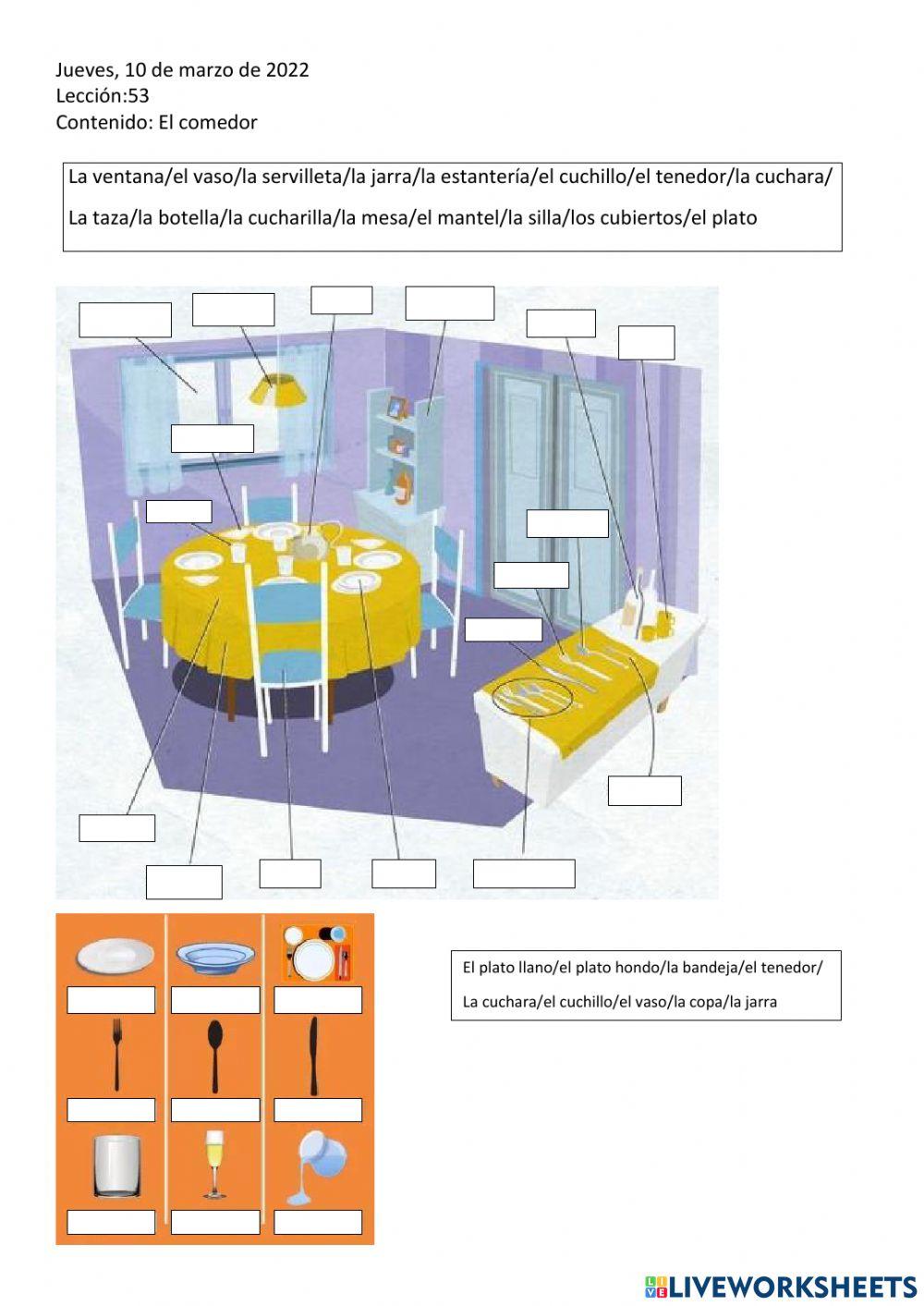 Jueves, 10 de marzo de 2022
Lección:53
Contenido: El comedor

La ventana/el vaso/la servilleta/la jarra/la estantería/el cuchillo/el tenedor/la cuchara/
La taza/la botella/la cucharilla/la mesa/el mantel/la silla/los cubiertos/el plato

El plato llano/el plato hondo/la bandeja/el tenedor/
La cuchara/el cuchillo/el vaso/la copa/la jarra

LIVEWORKSHEETS