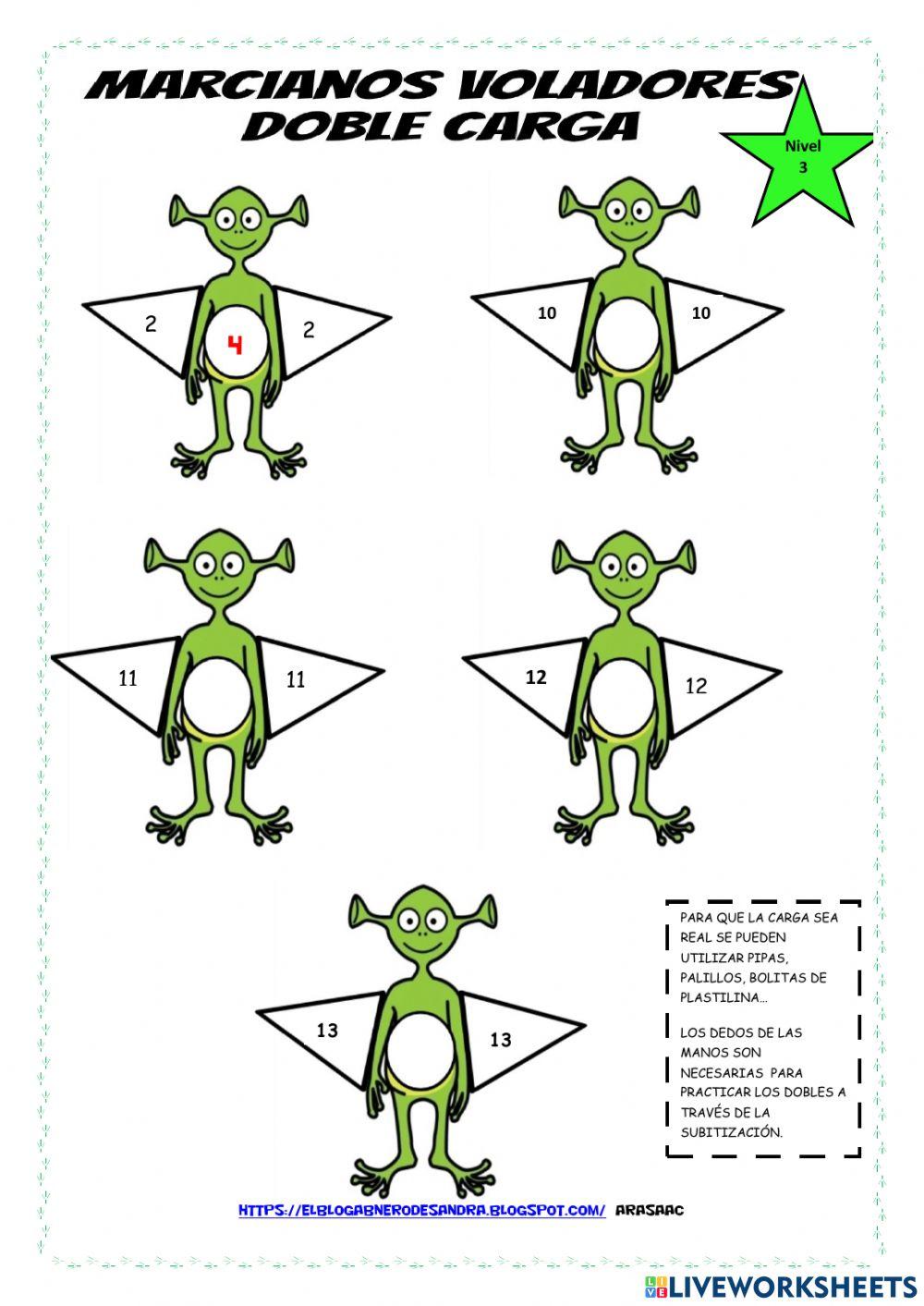 MARCIANOS VOLADORES
DOBLE CARGA

Nivel
3

2
4
2

10
10

11
11

12
12

13
13

PARA QUE LA CARGA SEA REAL SE PUEDEN UTILIZAR PIPAS, PALILLOS, BOLITAS DE PLASTILINA...

LOS DEDOS DE LAS MANOS SON NECESARIAS PARA PRACTICAR LOS DOBLES A TRAVÉS DE LA SUBITIZACIÓN.

HTTPS://ELBLOGABNERODESANDRA.BLOGSPOT.COM/ ARASAAC

LIVEWORKSHEETS