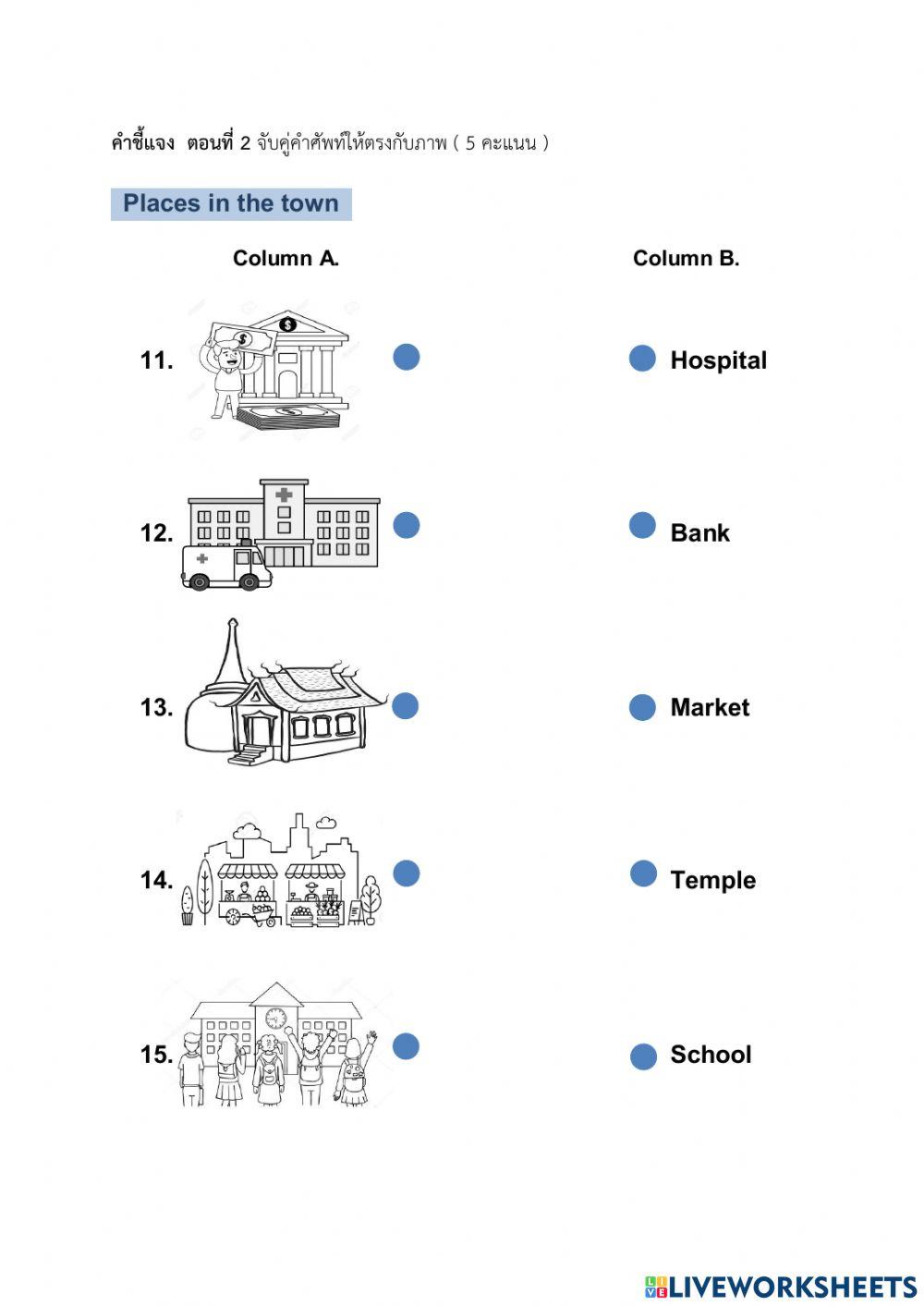 คำชี้แจง ตอนที่ 2 จับคู่คำศัพท์ให้ตรงกับภาพ ( 5 คะแนน )

Places in the town

Column A.

11.

12.

13.

14.

15.

Column B.

Hospital

Bank

Market

Temple

School

LIVEWORKSHEETS