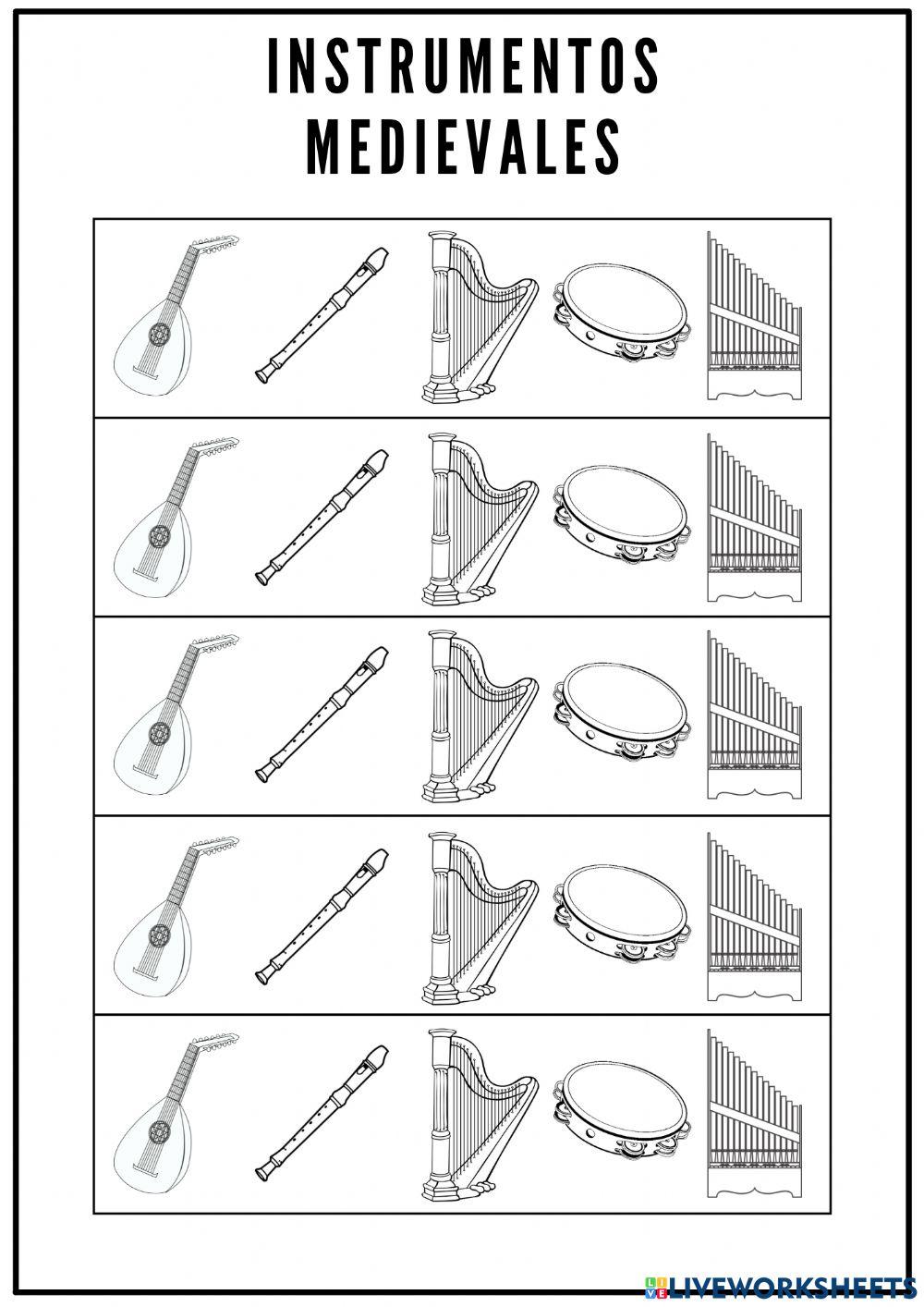 INSTRUMENTOS MEDIEVALES

LIVEWORKSHEETS