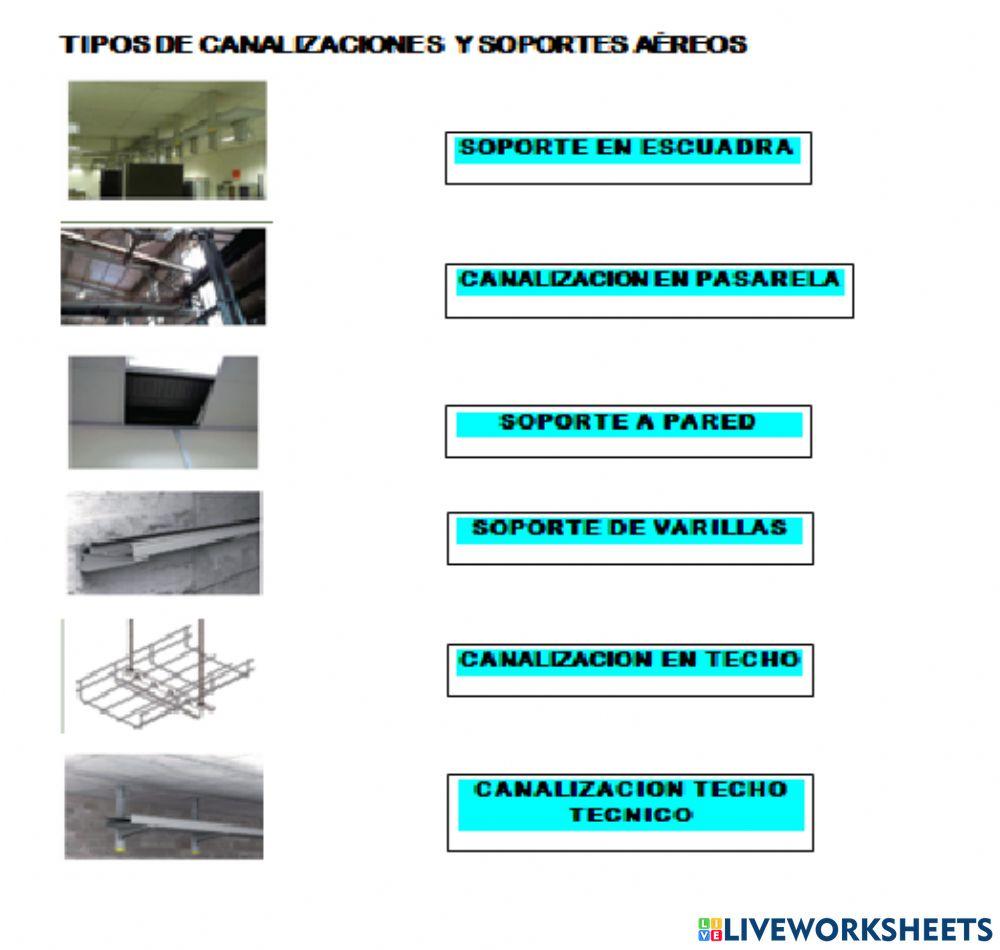 TIPOS DE CANALIZACIONES Y SOPORTES AÉREOS

SOPORTE EN ESCUADRA

CANALIZACION EN PASARELA

SOPORTE A PARED

SOPORTE DE VARILLAS

CANALIZACION EN TECHO

CANALIZACION TECHO TECNICO

LIVEWORKSHEETS