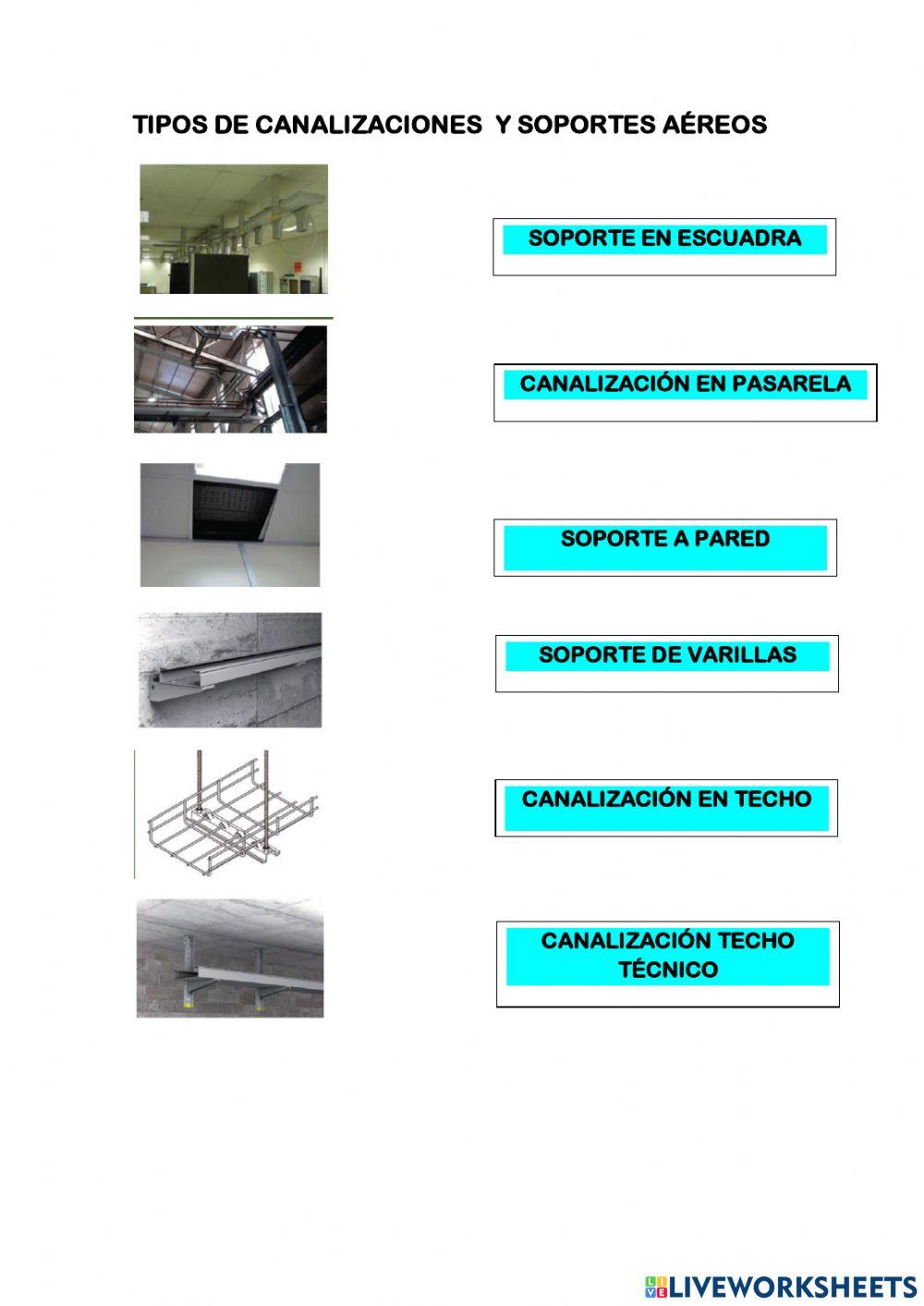 TIPOS DE CANALIZACIONES Y SOPORTES AÉREOS

SOPORTE EN ESCUADRA

CANALIZACIÓN EN PASARELA

SOPORTE A PARED

SOPORTE DE VARILLAS

CANALIZACIÓN EN TECHO

CANALIZACIÓN TECHO TÉCNICO

LIVEWORKSHEETS