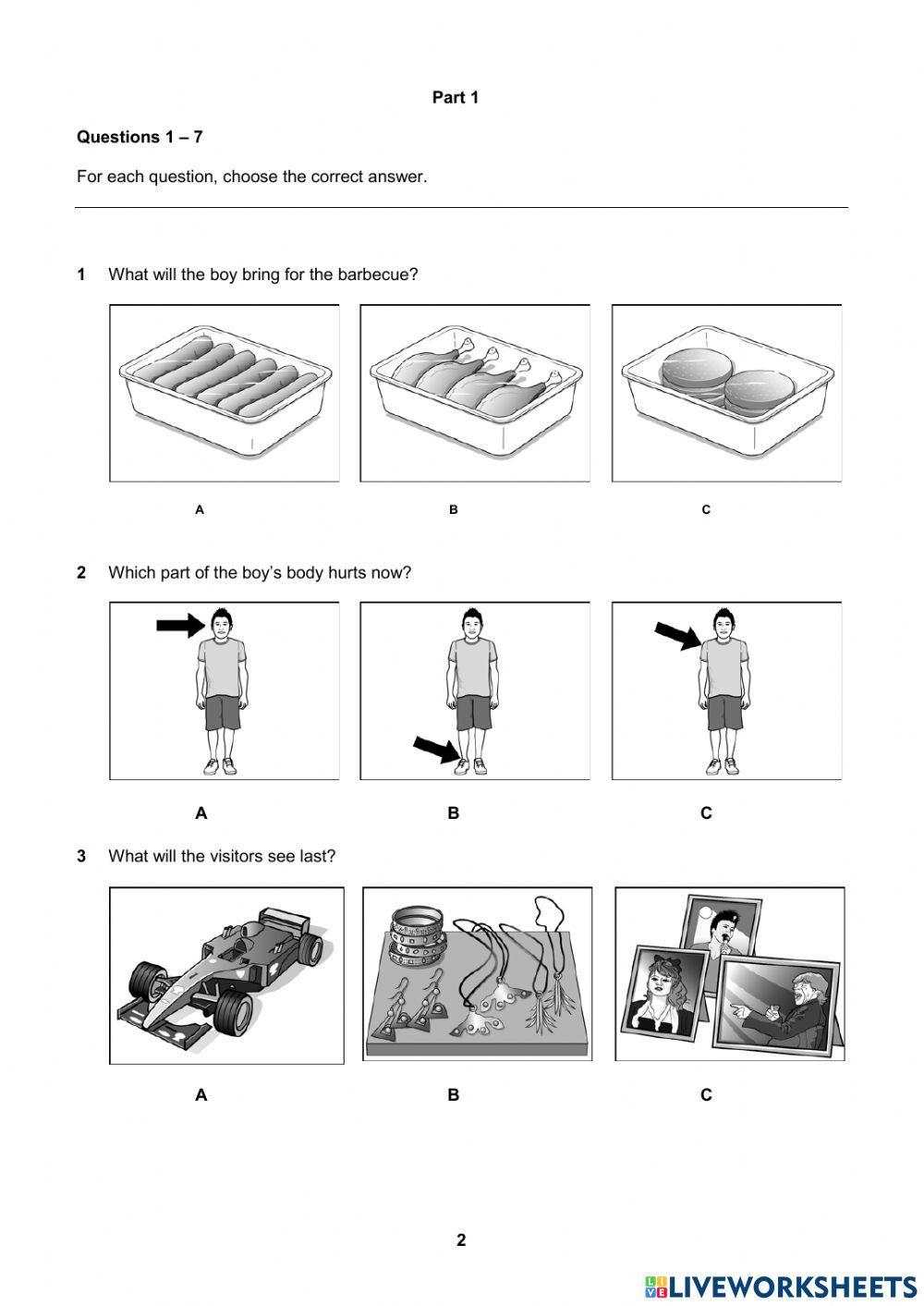 Part 1

Questions 1 – 7

For each question, choose the correct answer.

1 What will the boy bring for the barbecue?

A B C

2 Which part of the boy's body hurts now?

A B C

3 What will the visitors see last?

A B C

2

LIVEWORKSHEETS