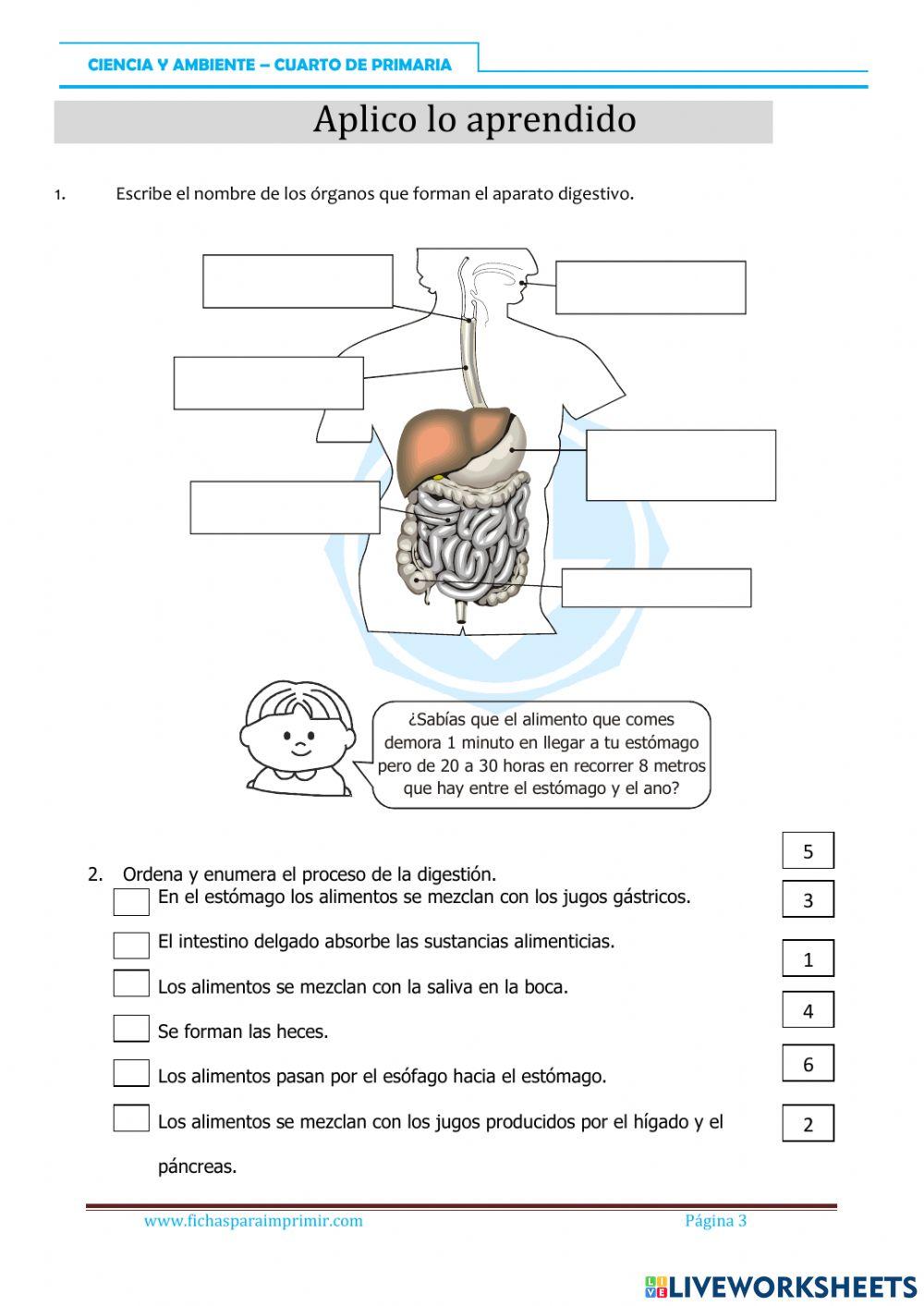 CIENCIA Y AMBIENTE – CUARTO DE PRIMARIA

Aplico lo aprendido

1. Escribe el nombre de los órganos que forman el aparato digestivo.

¿Sabías que el alimento que comes demora 1 minuto en llegar a tu estómago pero de 20 a 30 horas en recorrer 8 metros que hay entre el estómago y el ano?

2. Ordena y enumera el proceso de la digestión.

En el estómago los alimentos se mezclan con los jugos gástricos.

El intestino delgado absorbe las sustancias alimenticias.

Los alimentos se mezclan con la saliva en la boca.

Se forman las heces.

Los alimentos pasan por el esófago hacia el estómago.

Los alimentos se mezclan con los jugos producidos por el hígado y el páncreas.

5
3
1
4
6
2

www.fichasparaimprimir.com Página 3

LIVEWORKSHEETS