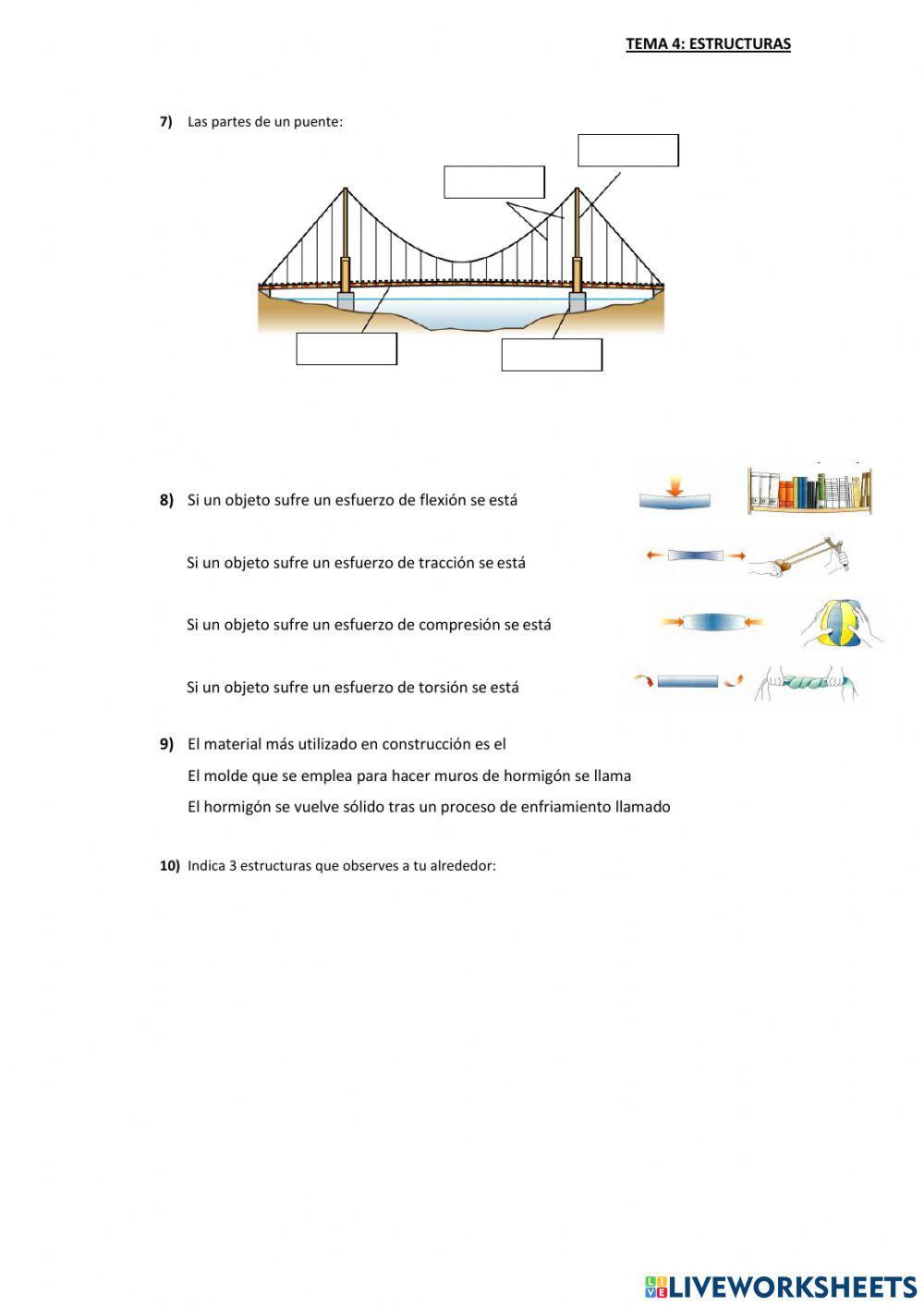 TEMA 4: ESTRUCTURAS

7) Las partes de un puente:

8) Si un objeto sufre un esfuerzo de flexión se está

Si un objeto sufre un esfuerzo de tracción se está

Si un objeto sufre un esfuerzo de compresión se está

Si un objeto sufre un esfuerzo de torsión se está

9) El material más utilizado en construcción es el

El molde que se emplea para hacer muros de hormigón se llama

El hormigón se vuelve sólido tras un proceso de enfriamiento llamado

10) Indica 3 estructuras que observes a tu alrededor:

LIVEWORKSHEETS