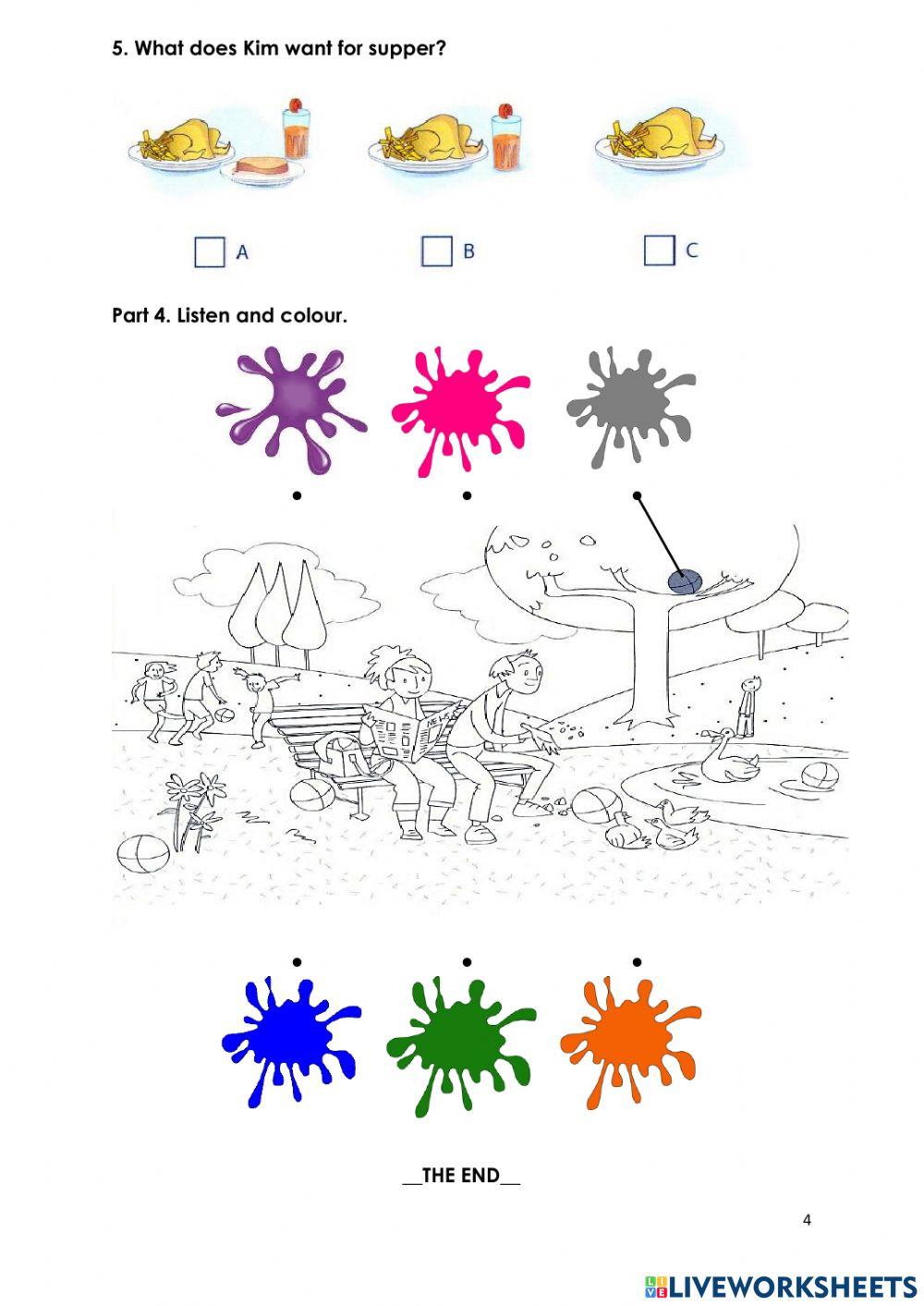 5. What does Kim want for supper?

A

B

C

Part 4. Listen and colour.

NEWS

__THE END__

4

LIVEWORKSHEETS