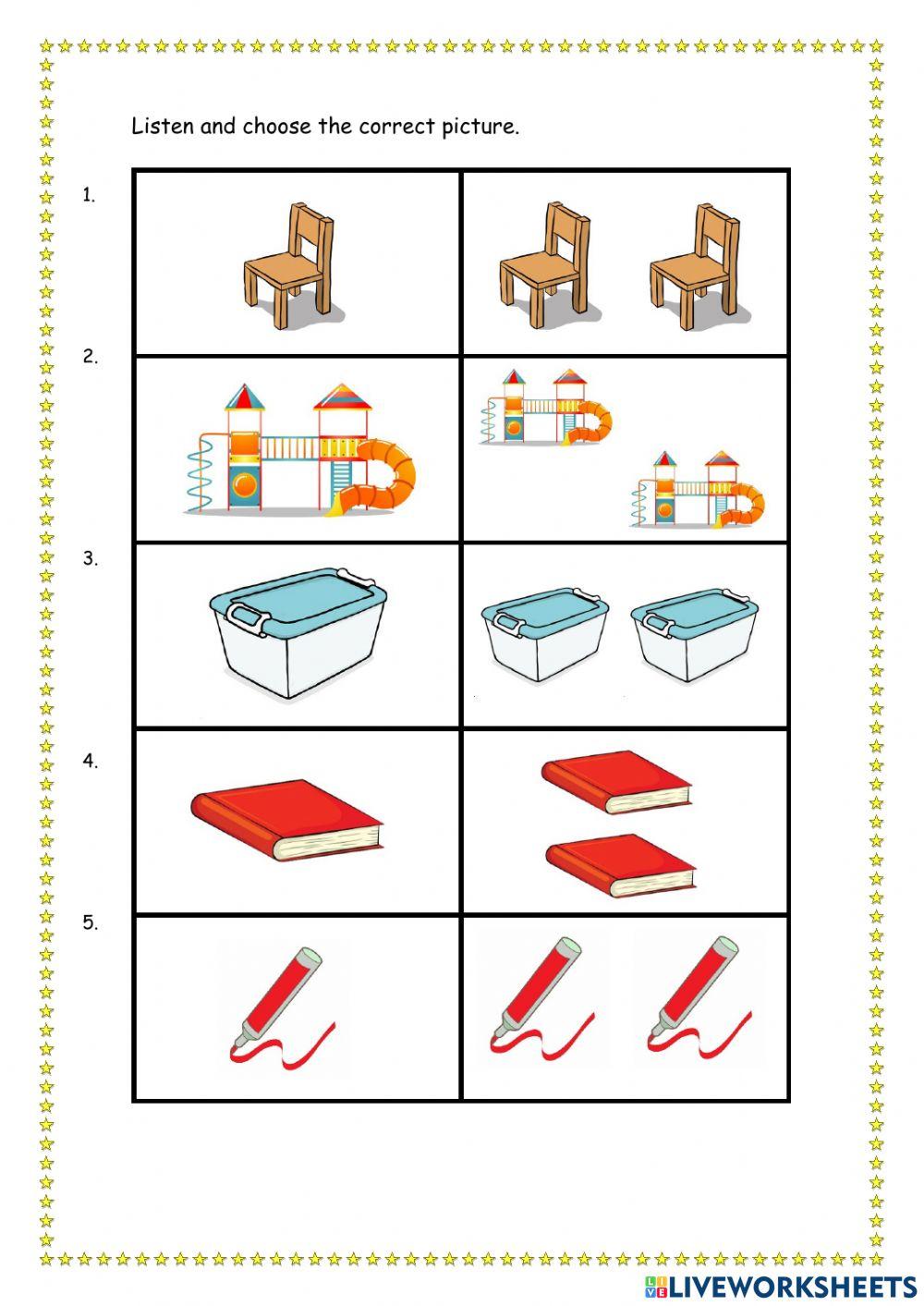 Listen and choose the correct picture.

1.

2.

3.

4.

5.

LIVEWORKSHEETS