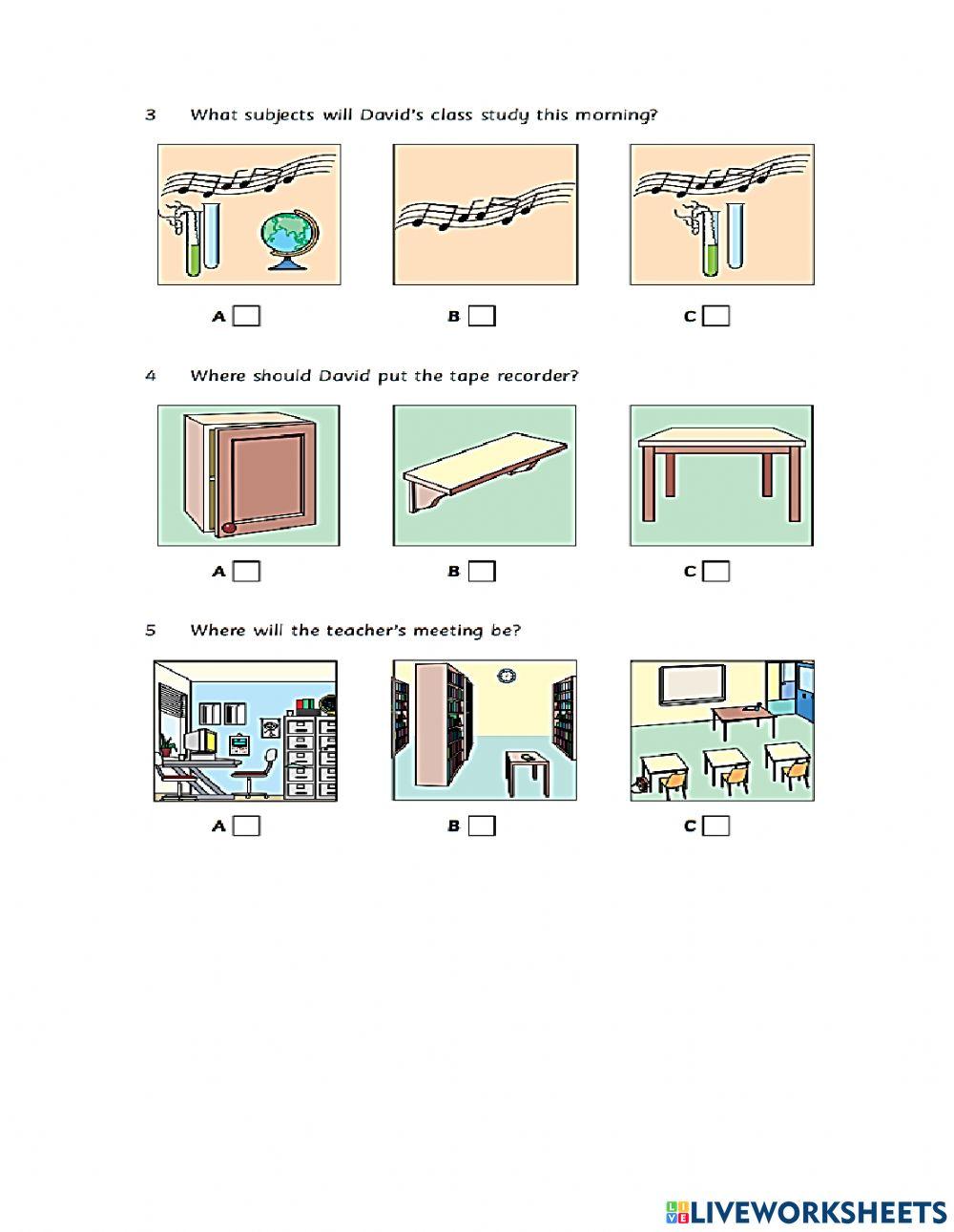 3 What subjects will David's class study this morning?

A

B

C

4 Where should David put the tape recorder?

A

B

C

5 Where will the teacher's meeting be?

A

B

C

LIVEWORKSHEETS