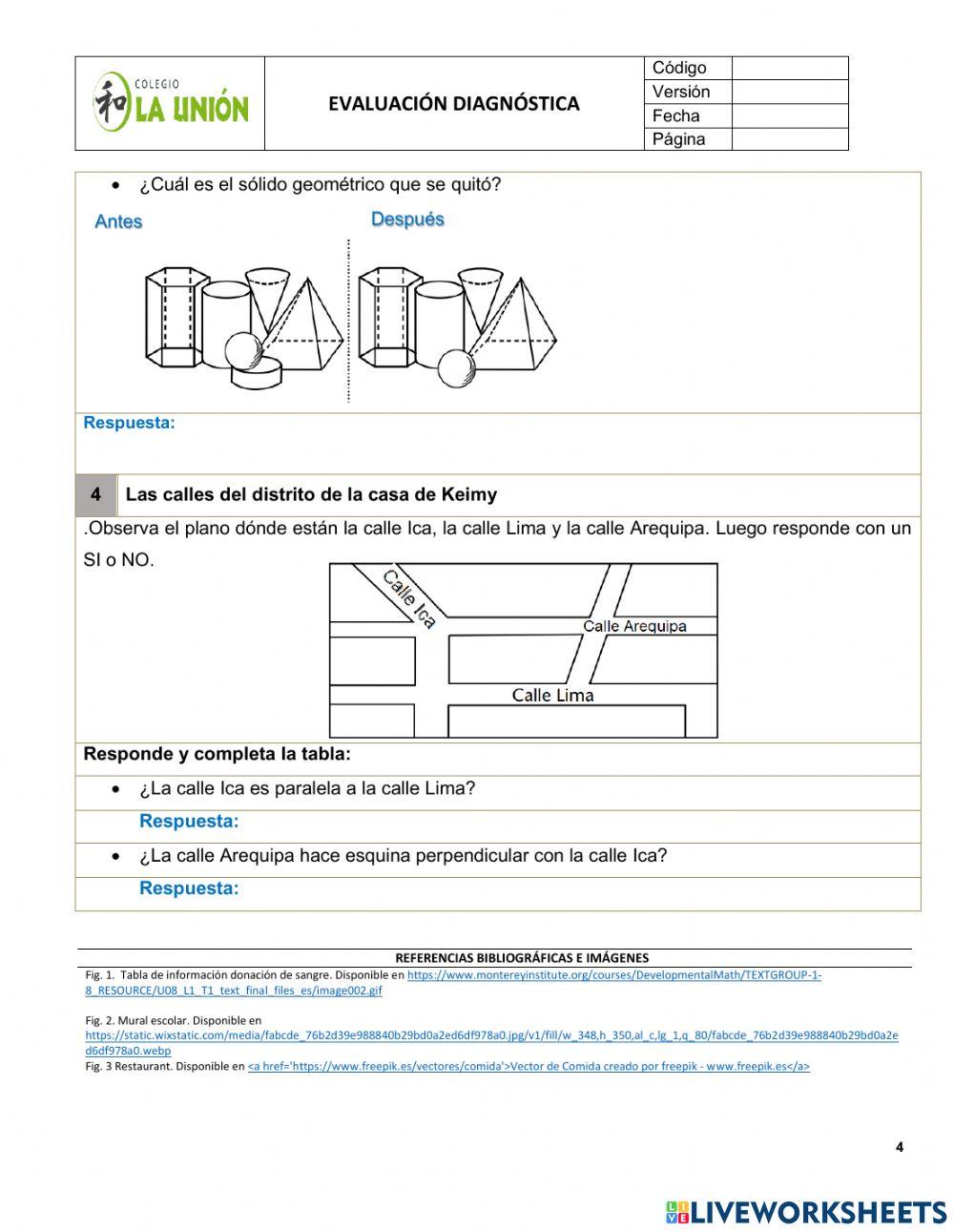 和 COLEGIO LA UNIÓN

EVALUACIÓN DIAGNÓSTICA

| Código | |
|---|---|
| Versión | |
| Fecha | |
| Página | |

• ¿Cuál es el sólido geométrico que se quitó?

Antes

Después

Respuesta:

4 Las calles del distrito de la casa de Keimy

.Observa el plano dónde están la calle Ica, la calle Lima y la calle Arequipa. Luego responde con un SI o NO.

Calle Ica

Calle Arequipa

Calle Lima

Responde y completa la tabla:

• ¿La calle Ica es paralela a la calle Lima?

Respuesta:

• ¿La calle Arequipa hace esquina perpendicular con la calle Ica?

Respuesta:

REFERENCIAS BIBLIOGRÁFICAS E IMÁGENES

Fig. 1. Tabla de información donación de sangre. Disponible en https://www.montereyinstitute.org/courses/DevelopmentalMath/TEXTGROUP-1-8_RESOURCE/U08_L1_T1_text_final_files_es/image002.gif

Fig. 2. Mural escolar. Disponible en https://static.wixstatic.com/media/fabcde_76b2d39e988840b29bd0a2ed6df978a0.jpg/v1/fill/w_348,h_350,al_c,lg_1,q_80/fabcde_76b2d39e988840b29bd0a2ed6df978a0.webp

Fig. 3 Restaurant. Disponible en <a href='https://www.freepik.es/vectores/comida'>Vector de Comida creado por freepik - www.freepik.es</a>

4

LIVEWORKSHEETS