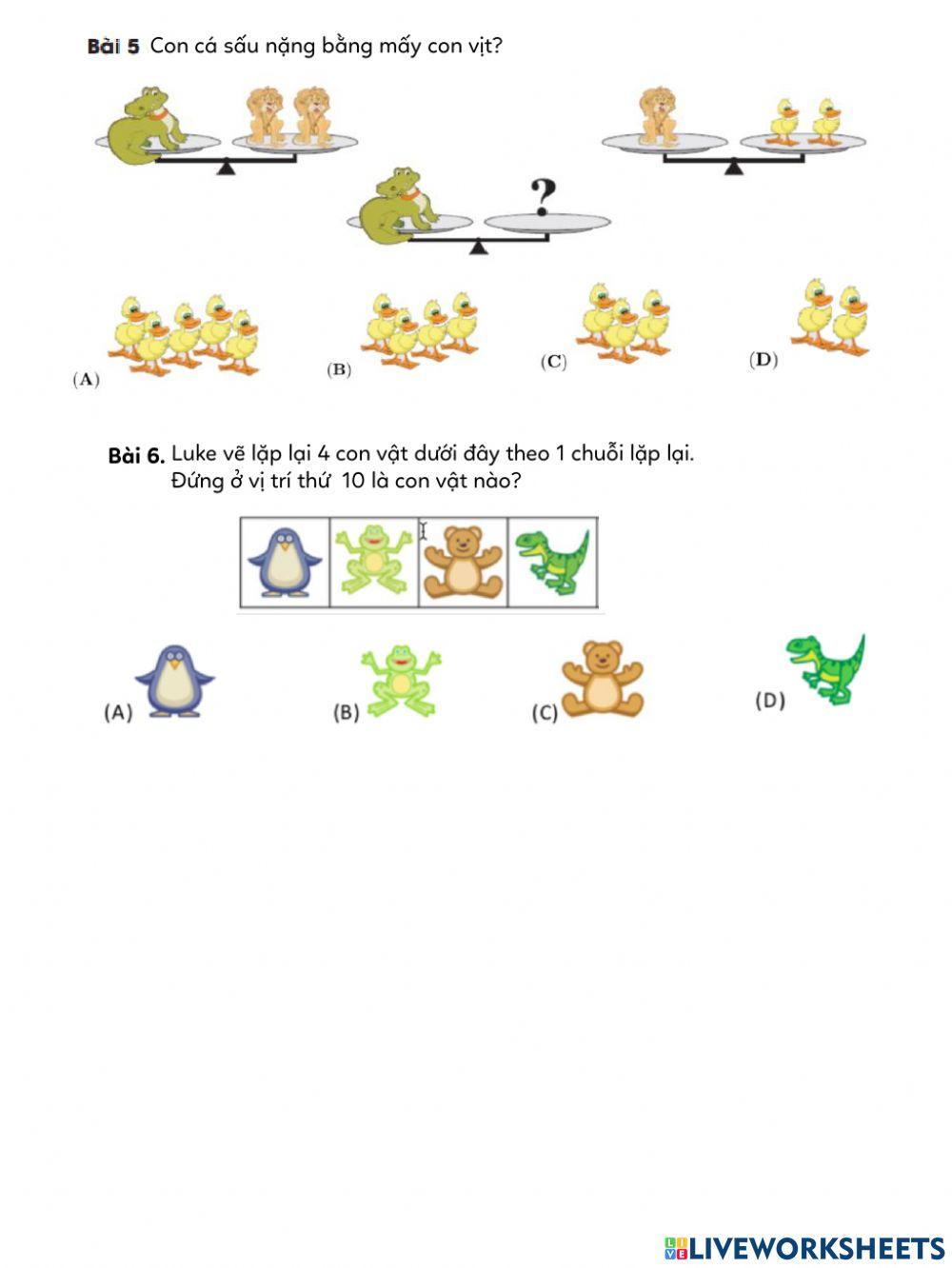 Bài 5 Con cá sấu nặng bằng mấy con vịt?

?

(A)

(B)

(C)

(D)

Bài 6. Luke vẽ lặp lại 4 con vật dưới đây theo 1 chuỗi lặp lại. Đứng ở vị trí thứ 10 là con vật nào?

(A)

(B)

(C)

(D)

LIVEWORKSHEETS