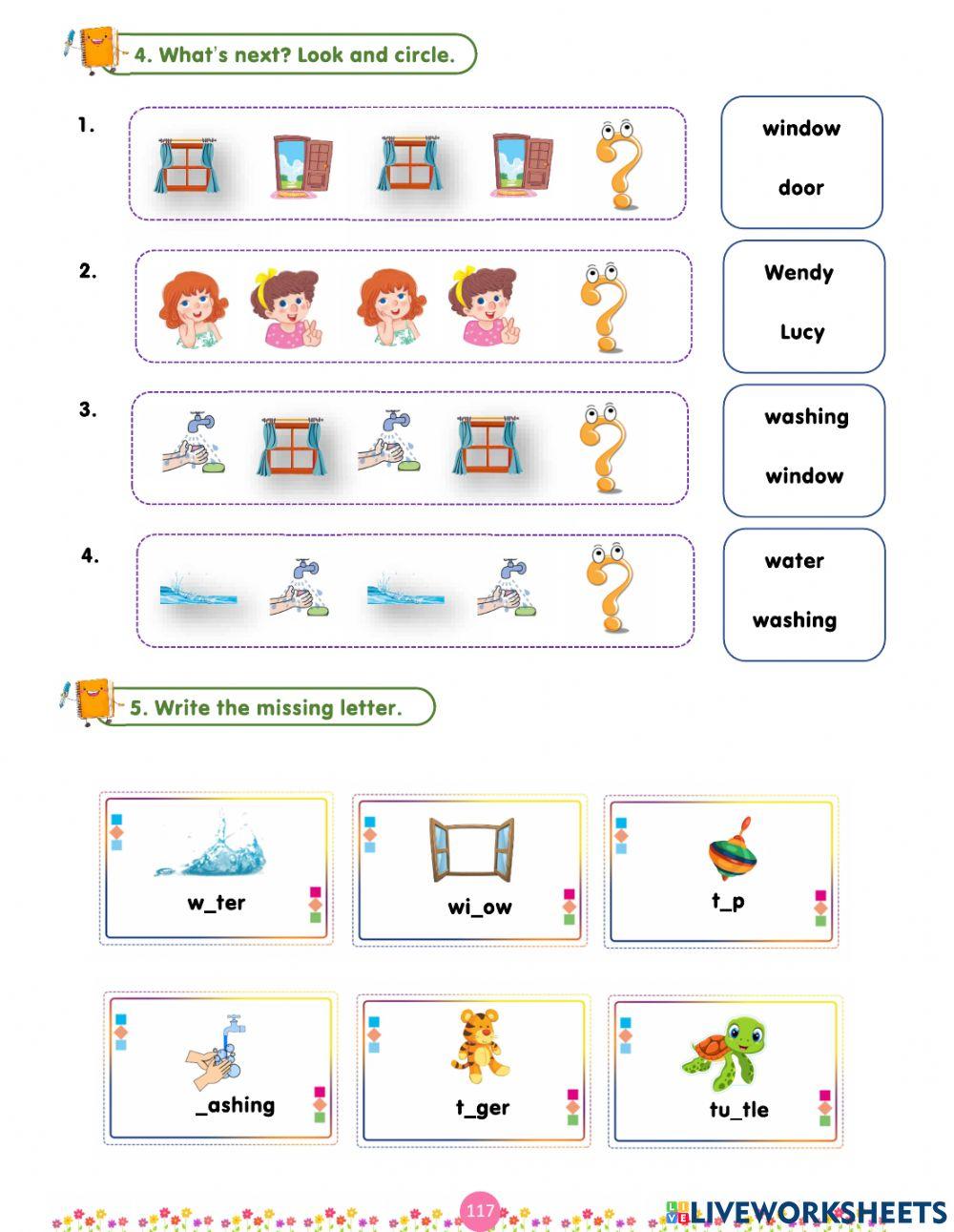 4. What's next? Look and circle.

1.

window

door

2.

Wendy

Lucy

3.

washing

window

4.

water

washing

5. Write the missing letter.

w_ter

wi_ow

t_p

_ashing

t_ger

tu_tle

117

LIVEWORKSHEETS