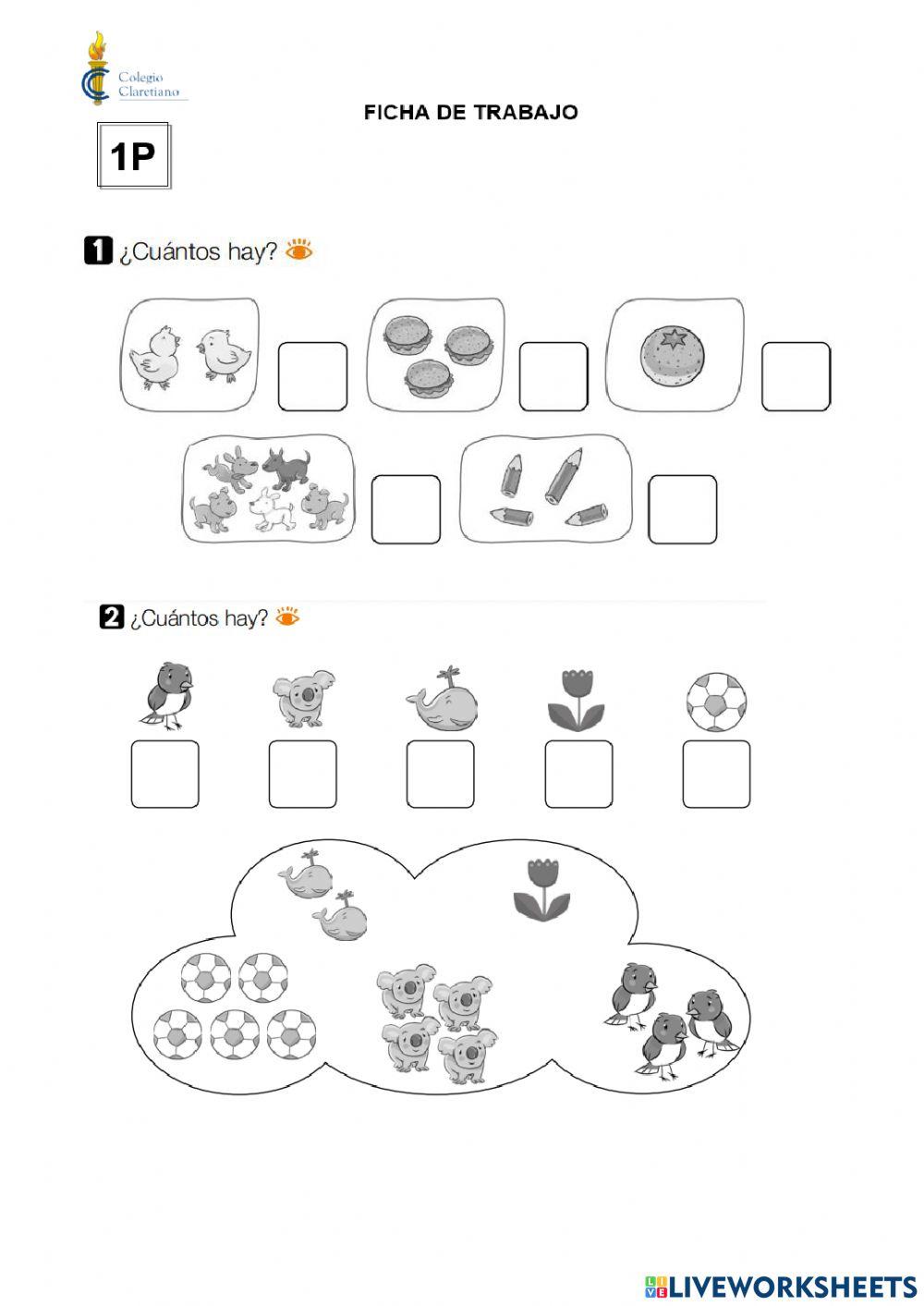 Colegio Claretiano

FICHA DE TRABAJO

1P

1 ¿Cuántos hay?

2 ¿Cuántos hay?

LIVEWORKSHEETS