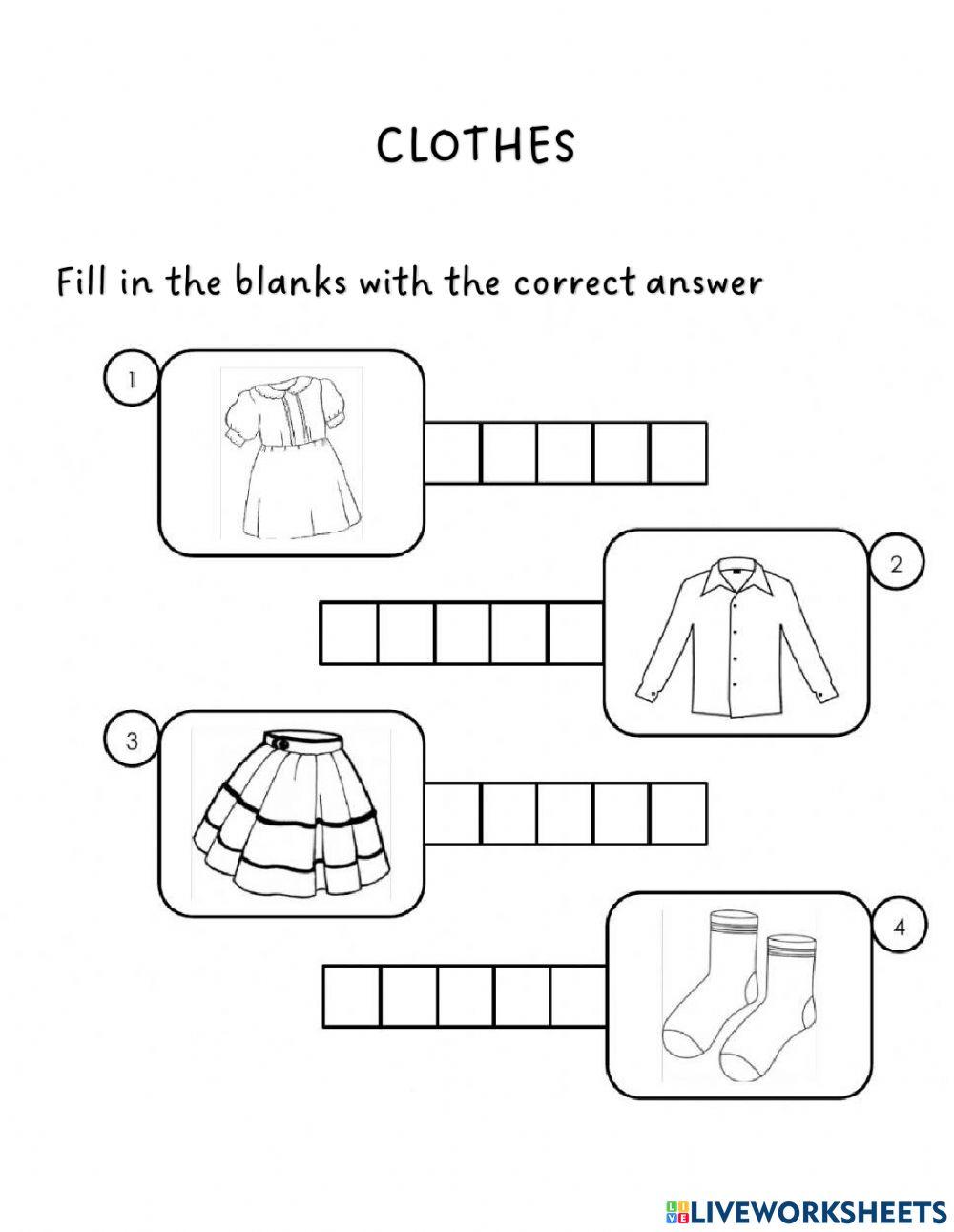 CLOTHES

Fill in the blanks with the correct answer

1

2

3

4

LIVEWORKSHEETS