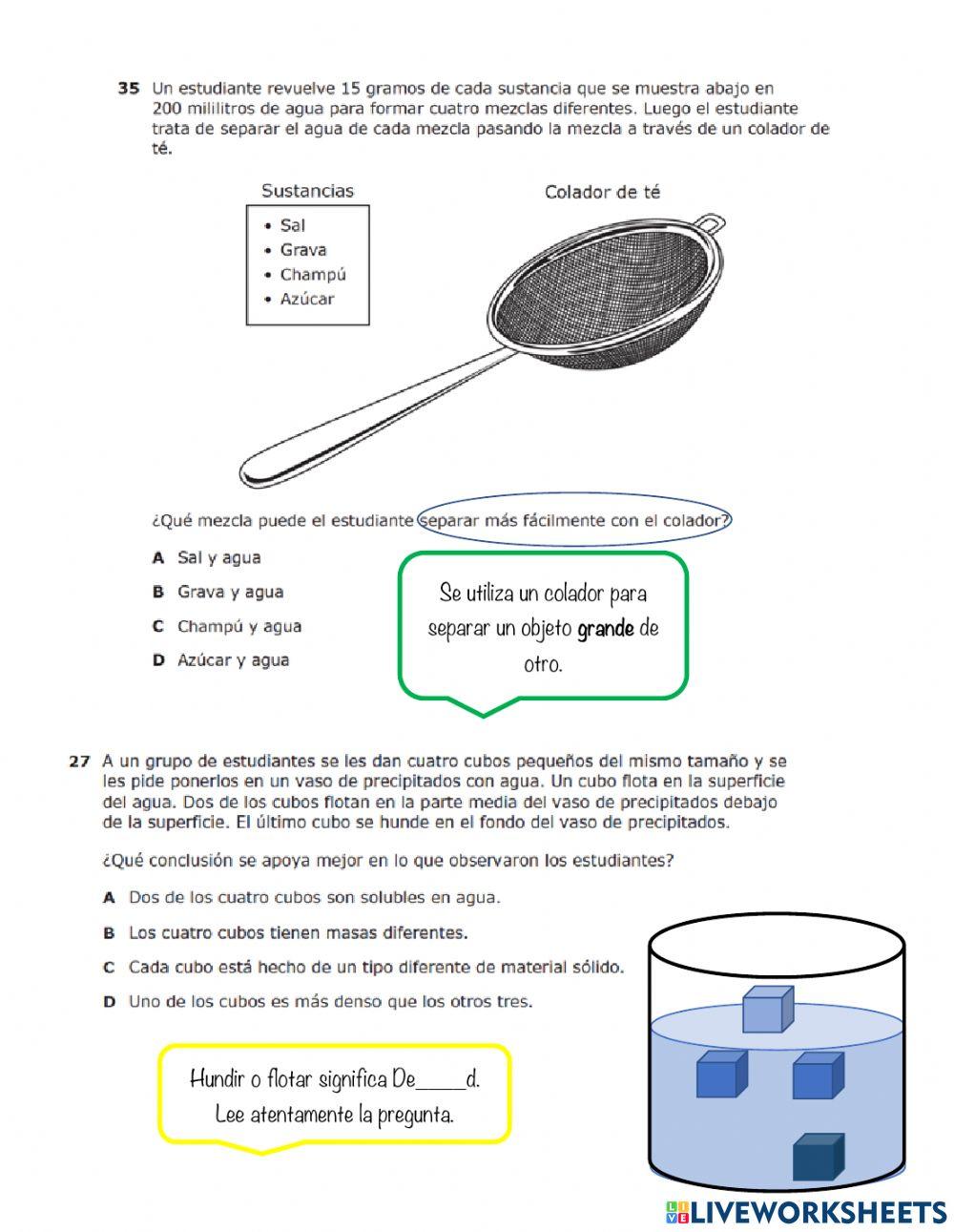 35 Un estudiante revuelve 15 gramos de cada sustancia que se muestra abajo en 200 mililitros de agua para formar cuatro mezclas diferentes. Luego el estudiante trata de separar el agua de cada mezcla pasando la mezcla a través de un colador de té.

Sustancias
• Sal
• Grava
• Champú
• Azúcar

Colador de té

¿Qué mezcla puede el estudiante separar más fácilmente con el colador?

A Sal y agua
B Grava y agua
C Champú y agua
D Azúcar y agua

Se utiliza un colador para separar un objeto grande de otro.

27 A un grupo de estudiantes se les dan cuatro cubos pequeños del mismo tamaño y se les pide ponerlos en un vaso de precipitados con agua. Un cubo flota en la superficie del agua. Dos de los cubos flotan en la parte media del vaso de precipitados debajo de la superficie. El último cubo se hunde en el fondo del vaso de precipitados.

¿Qué conclusión se apoya mejor en lo que observaron los estudiantes?

A Dos de los cuatro cubos son solubles en agua.
B Los cuatro cubos tienen masas diferentes.
C Cada cubo está hecho de un tipo diferente de material sólido.
D Uno de los cubos es más denso que los otros tres.

Hundir o flotar significa De_____d.
Lee atentamente la pregunta.

LIVEWORKSHEETS