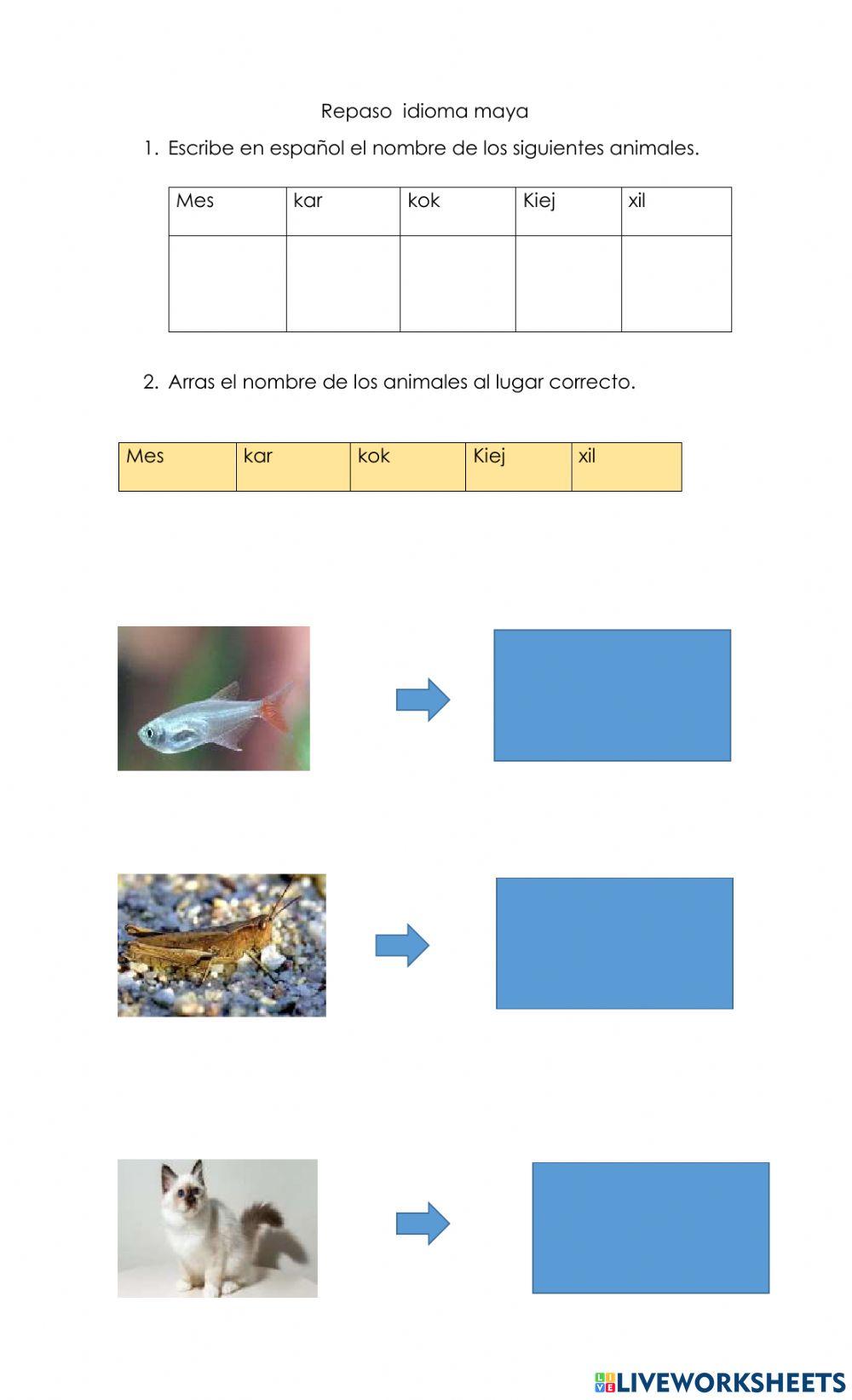 Repaso idioma maya

1. Escribe en español el nombre de los siguientes animales.

| Mes | kar | kok | Kiej | xil |
|---|---|---|---|---|
| | | | | |

2. Arras el nombre de los animales al lugar correcto.

| Mes | kar | kok | Kiej | xil |
|---|---|---|---|---|

LIVEWORKSHEETS