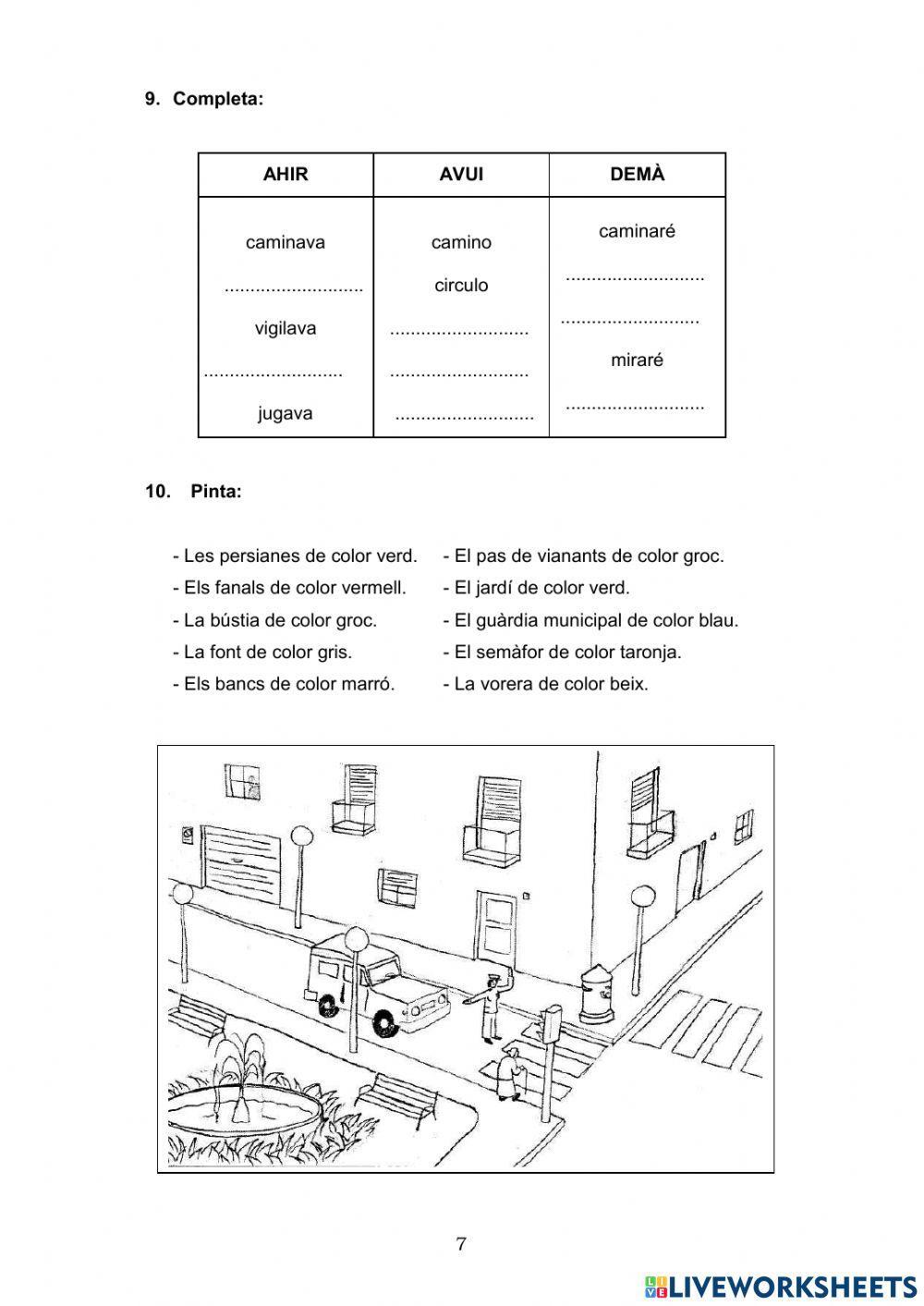 9. Completa:

| AHIR | AVUI | DEMÀ |
|---|---|---|
| caminava | camino | caminaré |
| ........................... | circulo | ........................... |
| vigilava | ........................... | ........................... |
| ........................... | ........................... | miraré |
| jugava | ........................... | ........................... |

10. Pinta:

- Les persianes de color verd.
- Els fanals de color vermell.
- La bústia de color groc.
- La font de color gris.
- Els bancs de color marró.

- El pas de vianants de color groc.
- El jardí de color verd.
- El guàrdia municipal de color blau.
- El semàfor de color taronja.
- La vorera de color beix.

7

LIVEWORKSHEETS