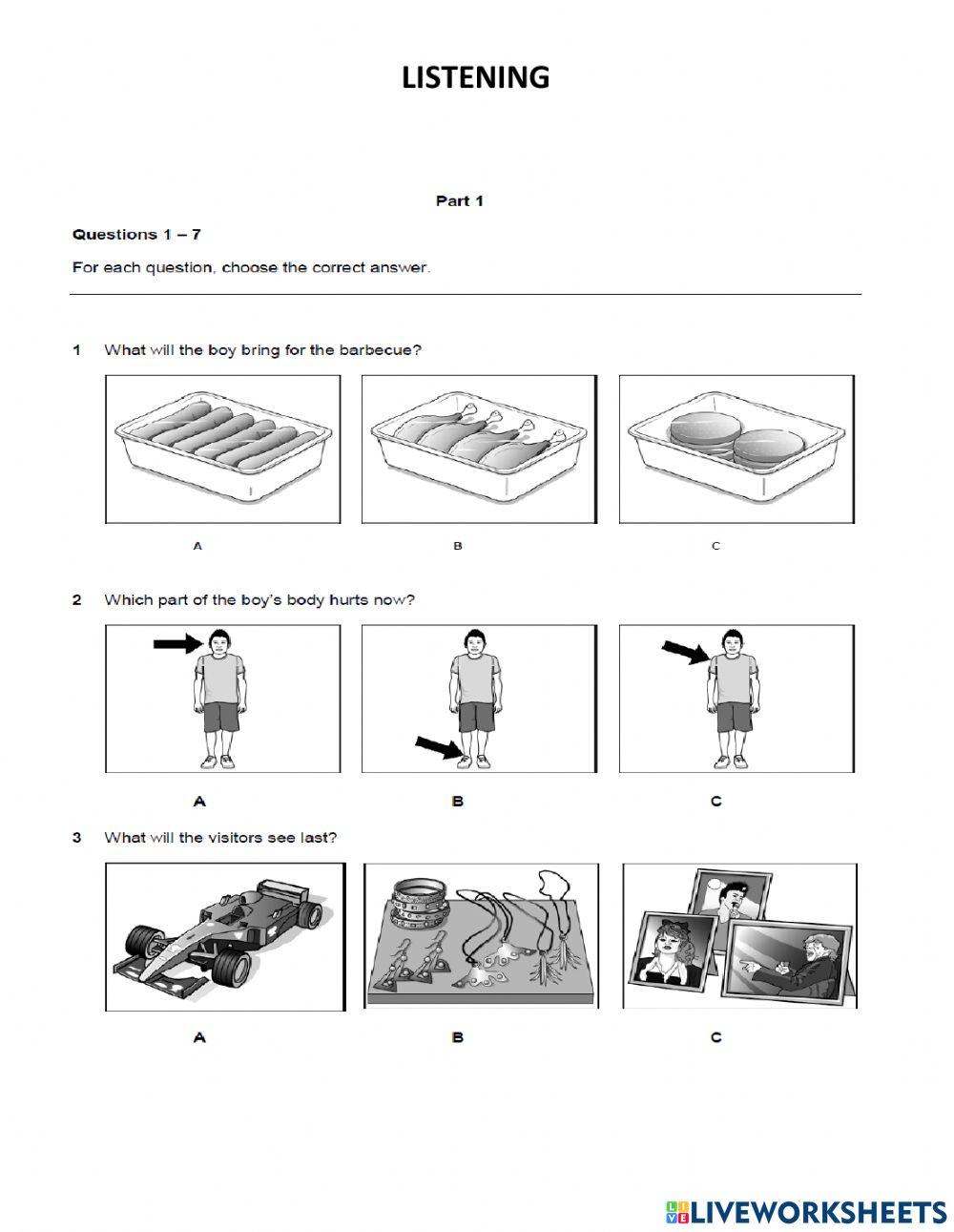 LISTENING

Part 1

Questions 1 – 7

For each question, choose the correct answer.

1 What will the boy bring for the barbecue?

A B C

2 Which part of the boy's body hurts now?

A B C

3 What will the visitors see last?

A B C

LIVEWORKSHEETS