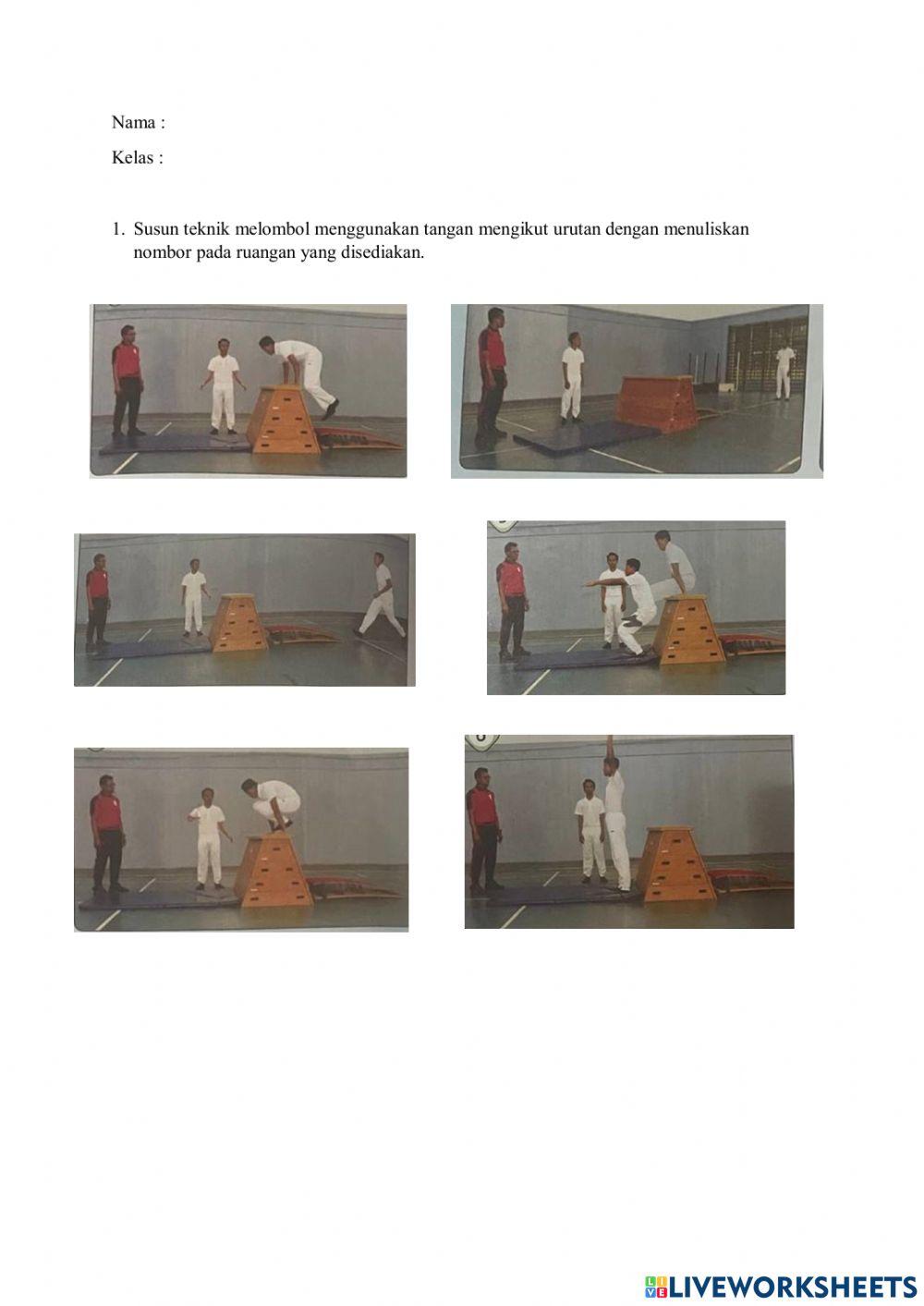 Nama :

Kelas :

1. Susun teknik melombol menggunakan tangan mengikut urutan dengan menuliskan nombor pada ruangan yang disediakan.

LIVEWORKSHEETS