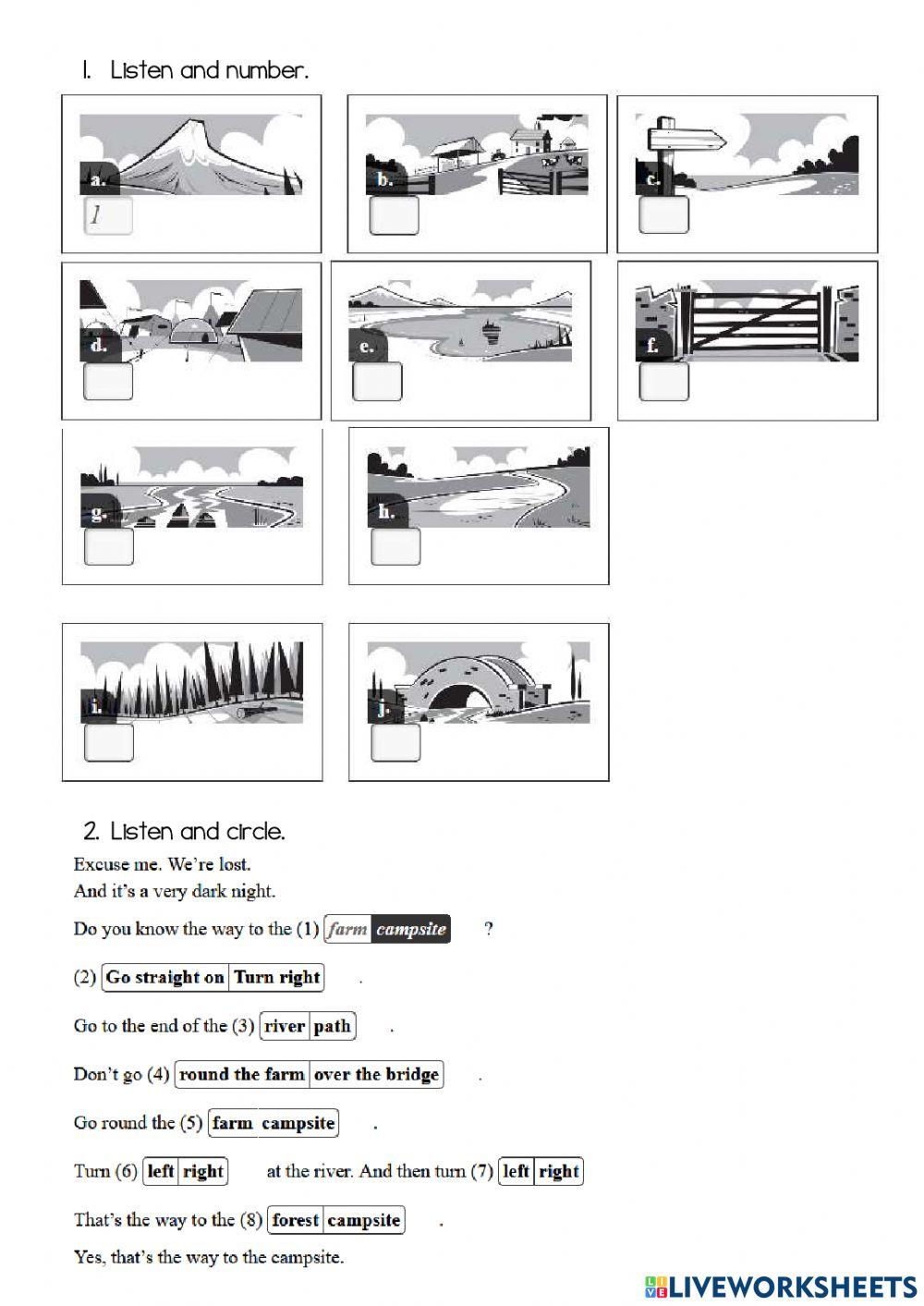 1. Listen and number.

a. 1

b.

c.

d.

e.

f.

g.

h.

i.

j.

2. Listen and circle.

Excuse me. We're lost.
And it's a very dark night.

Do you know the way to the (1) farm campsite ?

(2) Go straight on Turn right .

Go to the end of the (3) river path .

Don't go (4) round the farm over the bridge .

Go round the (5) farm campsite .

Turn (6) left right at the river. And then turn (7) left right

That's the way to the (8) forest campsite .

Yes, that's the way to the campsite.

LIVEWORKSHEETS