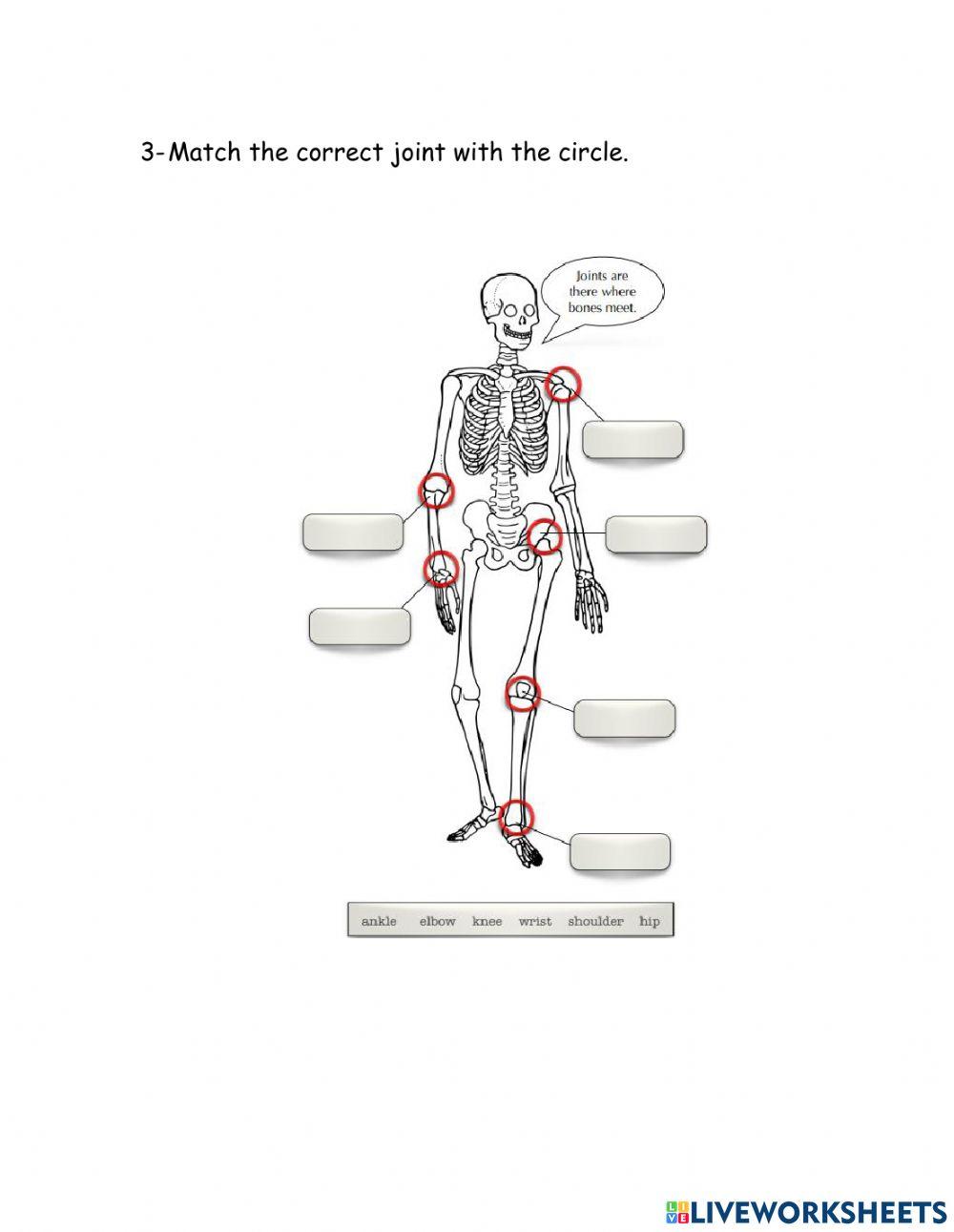 3-Match the correct joint with the circle.

Joints are there where bones meet.

ankle elbow knee wrist shoulder hip

LIVEWORKSHEETS