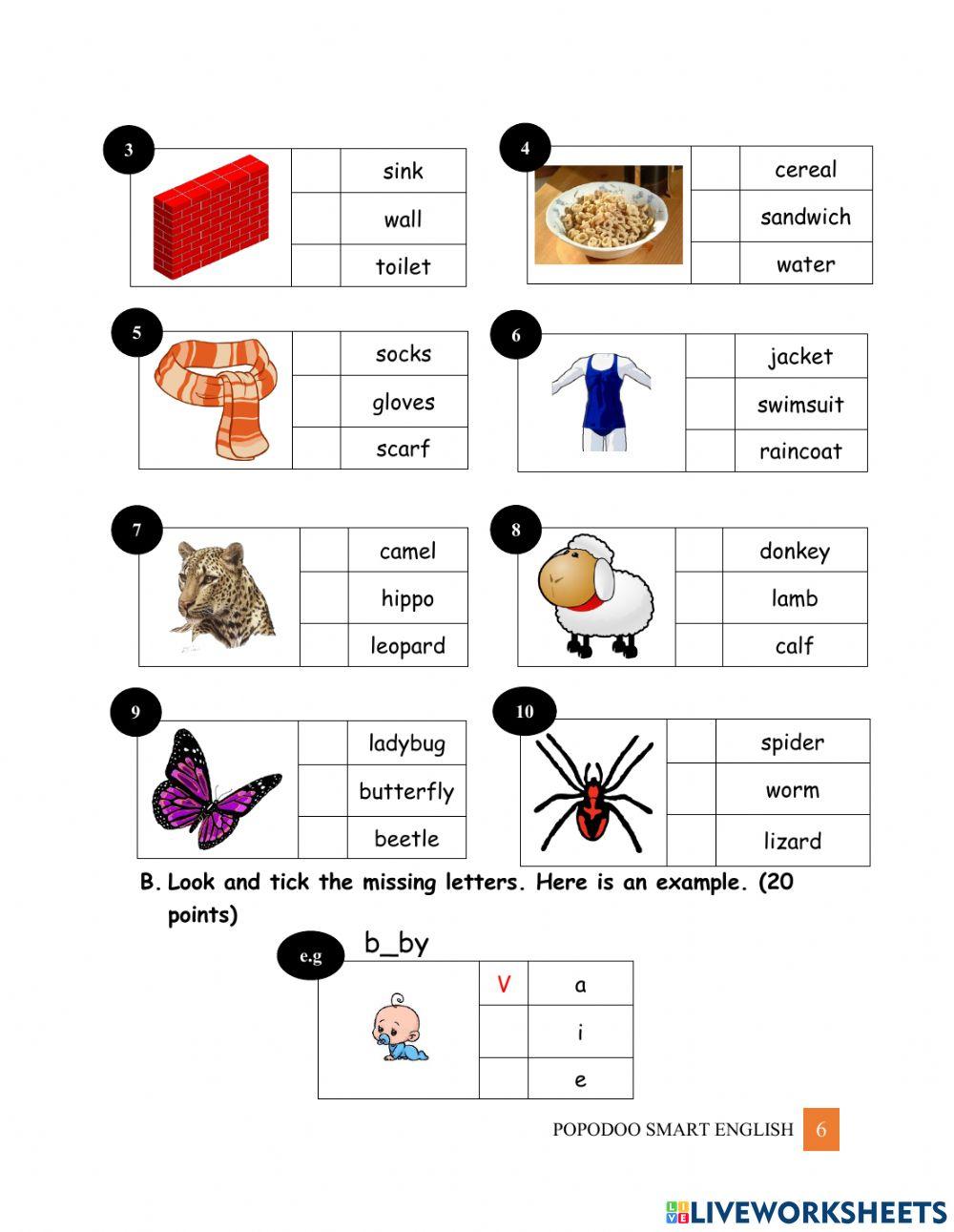 3

| | sink |
|---|---|
| | wall |
| | toilet |

4

| | cereal |
|---|---|
| | sandwich |
| | water |

5

| | socks |
|---|---|
| | gloves |
| | scarf |

6

| | jacket |
|---|---|
| | swimsuit |
| | raincoat |

7

| | camel |
|---|---|
| | hippo |
| | leopard |

8

| | donkey |
|---|---|
| | lamb |
| | calf |

9

| | ladybug |
|---|---|
| | butterfly |
| | beetle |

10

| | spider |
|---|---|
| | worm |
| | lizard |

B. Look and tick the missing letters. Here is an example. (20 points)

e.g

b_by

| V | a |
|---|---|
| | i |
| | e |

POPODOO SMART ENGLISH 6

LIVEWORKSHEETS