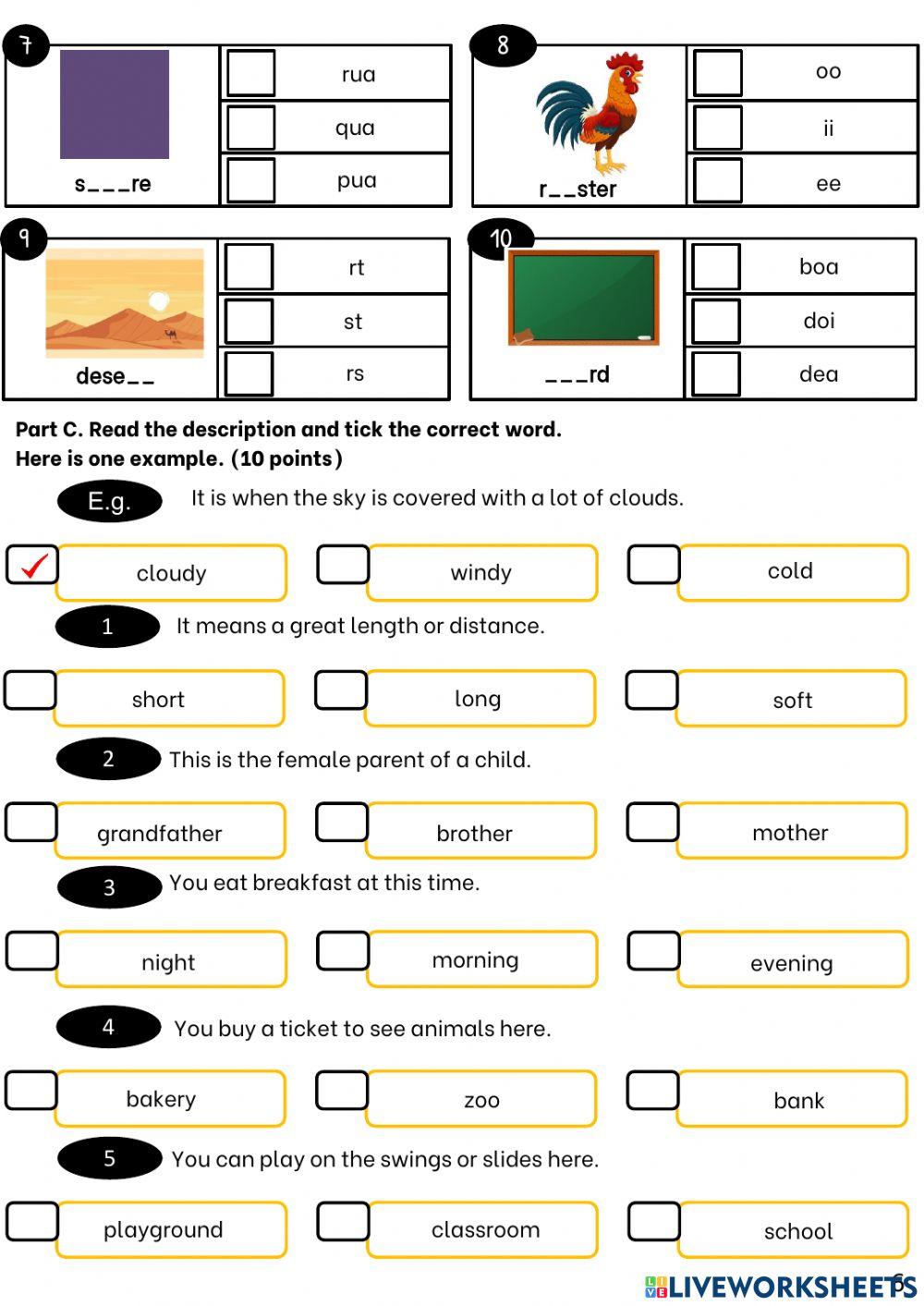 7

s___re

rua

qua

pua

8

r__ster

oo

ii

ee

9

dese__

rt

st

rs

10

___rd

boa

doi

dea

Part C. Read the description and tick the correct word.
Here is one example. (10 points)

E.g. It is when the sky is covered with a lot of clouds.

cloudy

windy

cold

1 It means a great length or distance.

short

long

soft

2 This is the female parent of a child.

grandfather

brother

mother

3 You eat breakfast at this time.

night

morning

evening

4 You buy a ticket to see animals here.

bakery

zoo

bank

5 You can play on the swings or slides here.

playground

classroom

school

LIVEWORKSHEETS

6