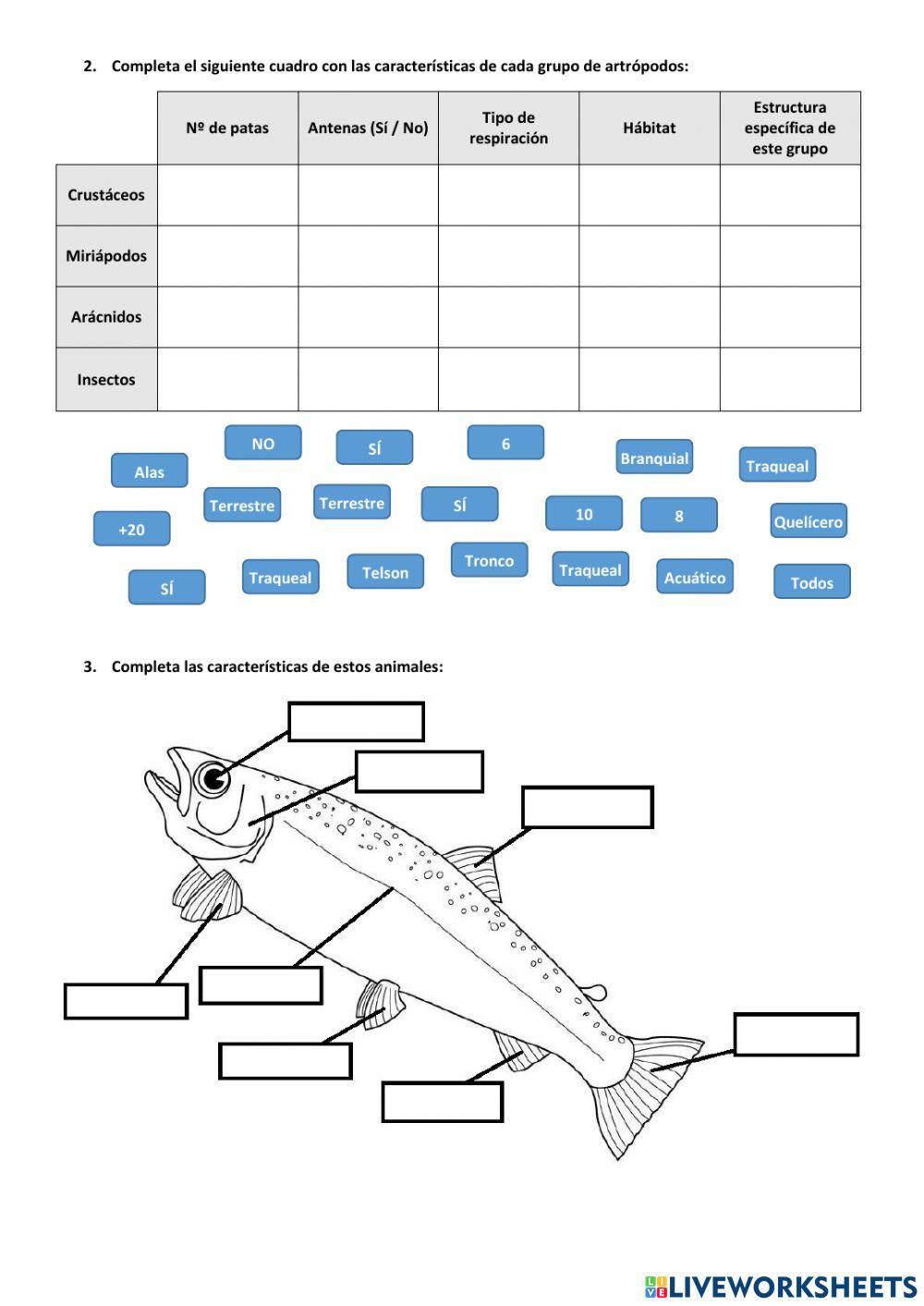 2. Completa el siguiente cuadro con las características de cada grupo de artrópodos:

| | Nº de patas | Antenas (Sí / No) | Tipo de respiración | Hábitat | Estructura específica de este grupo |
|---|---|---|---|---|---|
| Crustáceos | | | | | |
| Miriápodos | | | | | |
| Arácnidos | | | | | |
| Insectos | | | | | |

NO SÍ 6 Branquial Traqueal Alas Terrestre Terrestre SÍ 10 8 Quelícero +20 SÍ Traqueal Telson Tronco Traqueal Acuático Todos

3. Completa las características de estos animales:

LIVEWORKSHEETS