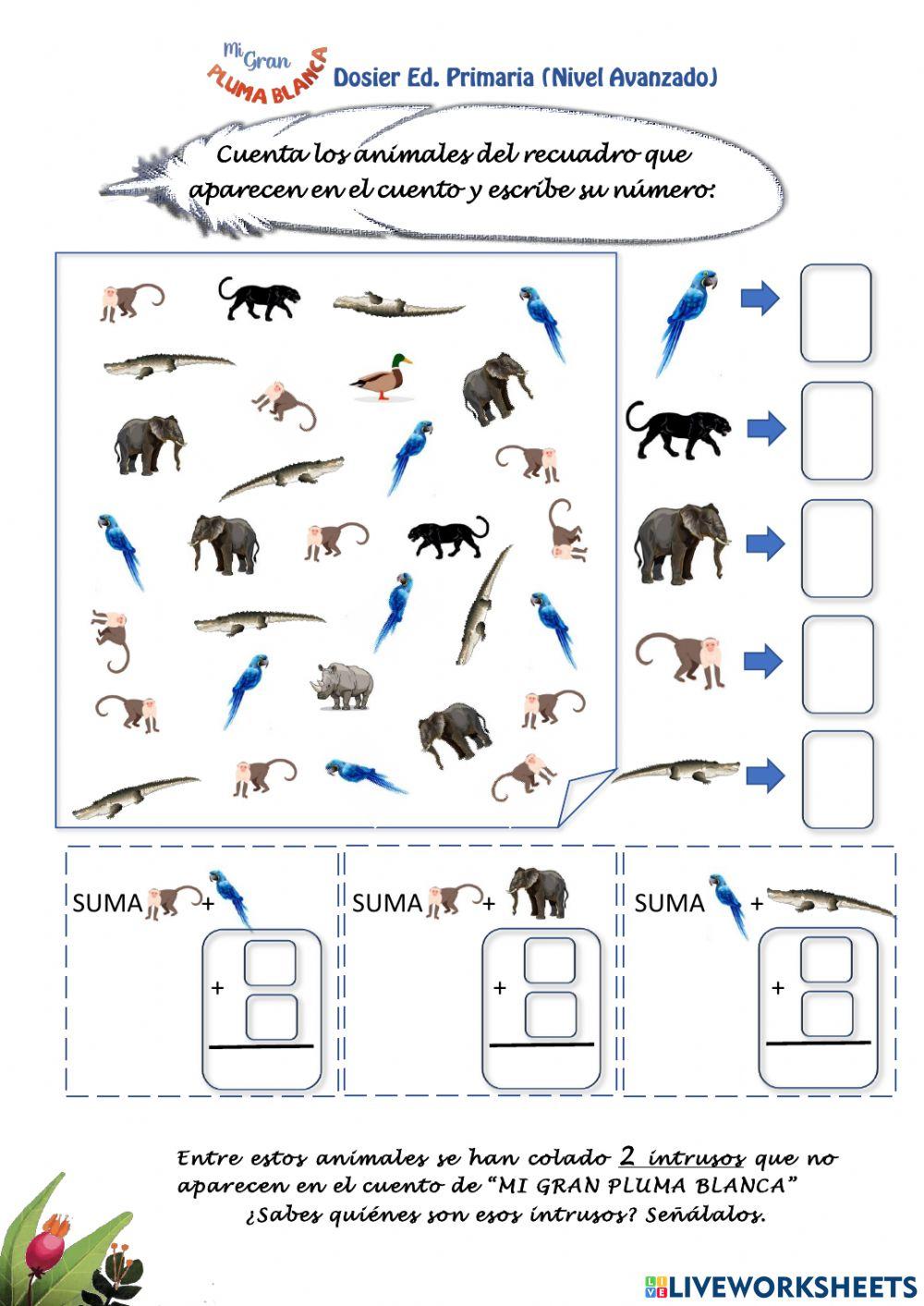 Mi Gran PLUMA BLANCA Dosier Ed. Primaria (Nivel Avanzado)

Cuenta los animales del recuadro que aparecen en el cuento y escribe su número:

SUMA + 

+

SUMA + 

+

SUMA + 

+

Entre estos animales se han colado 2 intrusos que no aparecen en el cuento de "MI GRAN PLUMA BLANCA" ¿Sabes quiénes son esos intrusos? Señálalos.

LIVEWORKSHEETS