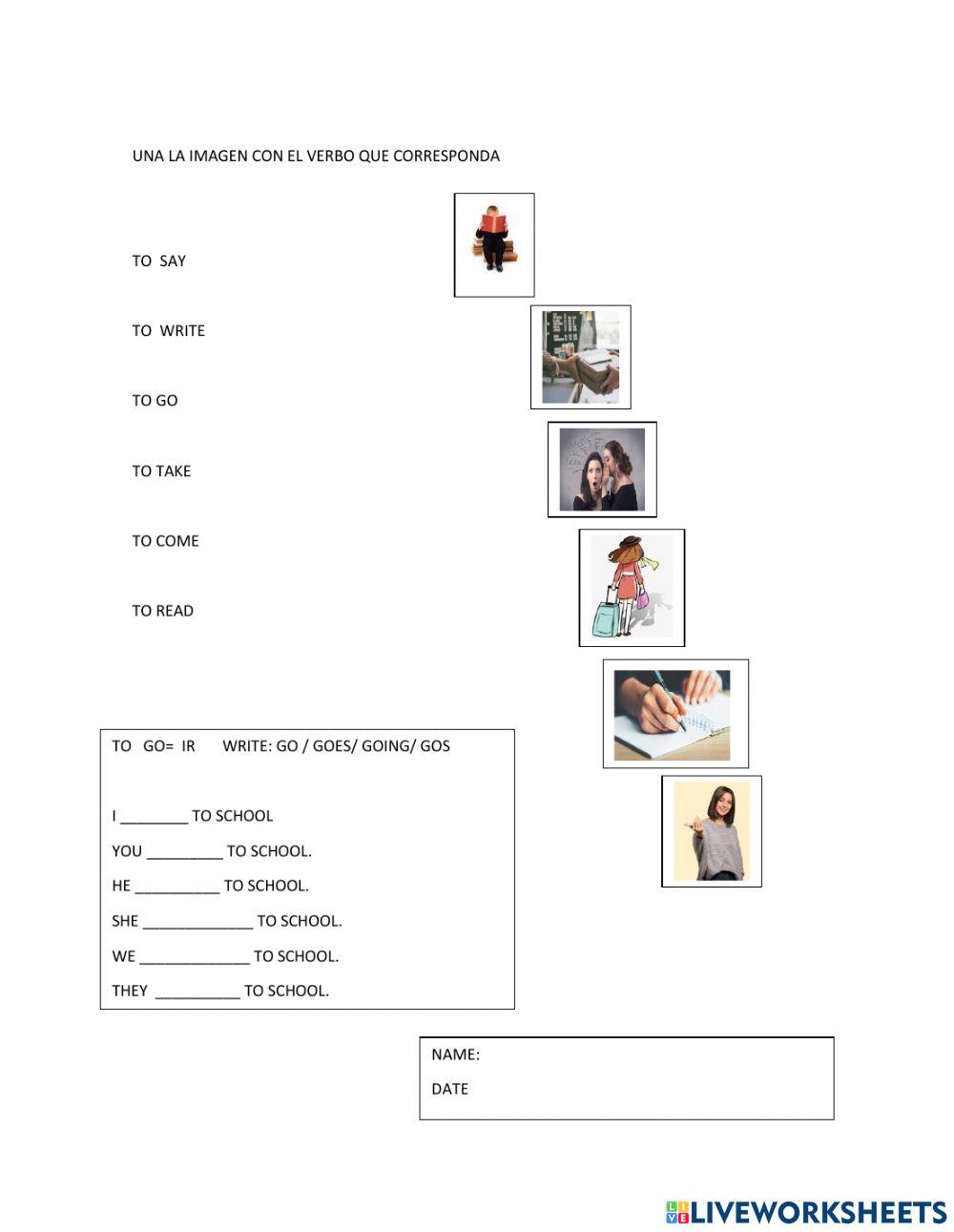 UNA LA IMAGEN CON EL VERBO QUE CORRESPONDA

TO SAY

TO WRITE

TO GO

TO TAKE

TO COME

TO READ

TO GO= IR WRITE: GO / GOES/ GOING/ GOS

I ________ TO SCHOOL

YOU _________ TO SCHOOL.

HE __________ TO SCHOOL.

SHE _____________ TO SCHOOL.

WE _____________ TO SCHOOL.

THEY __________ TO SCHOOL.

NAME:

DATE

LIVEWORKSHEETS