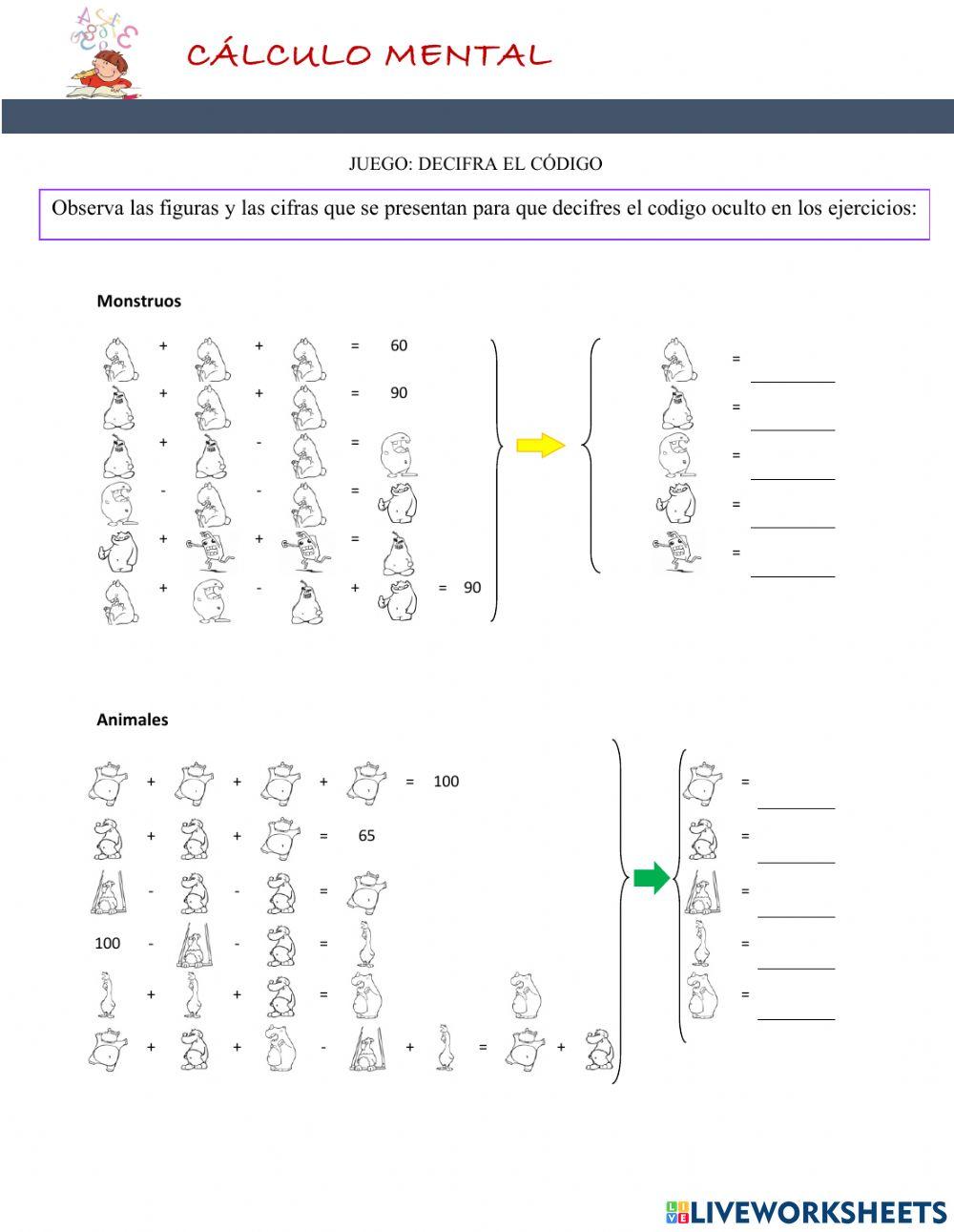 CÁLCULO MENTAL

JUEGO: DECIFRA EL CÓDIGO

Observa las figuras y las cifras que se presentan para que decifres el codigo oculto en los ejercicios:

Monstruos

+ + = 60
+ + = 90
+ - =
- - =
+ + =
+ - + = 90

=
=
=
=
=

Animales

+ + + = 100
+ + = 65
- - =
100 - - =
+ + =
+ + - + = +

=
=
=
=
=

LIVEWORKSHEETS