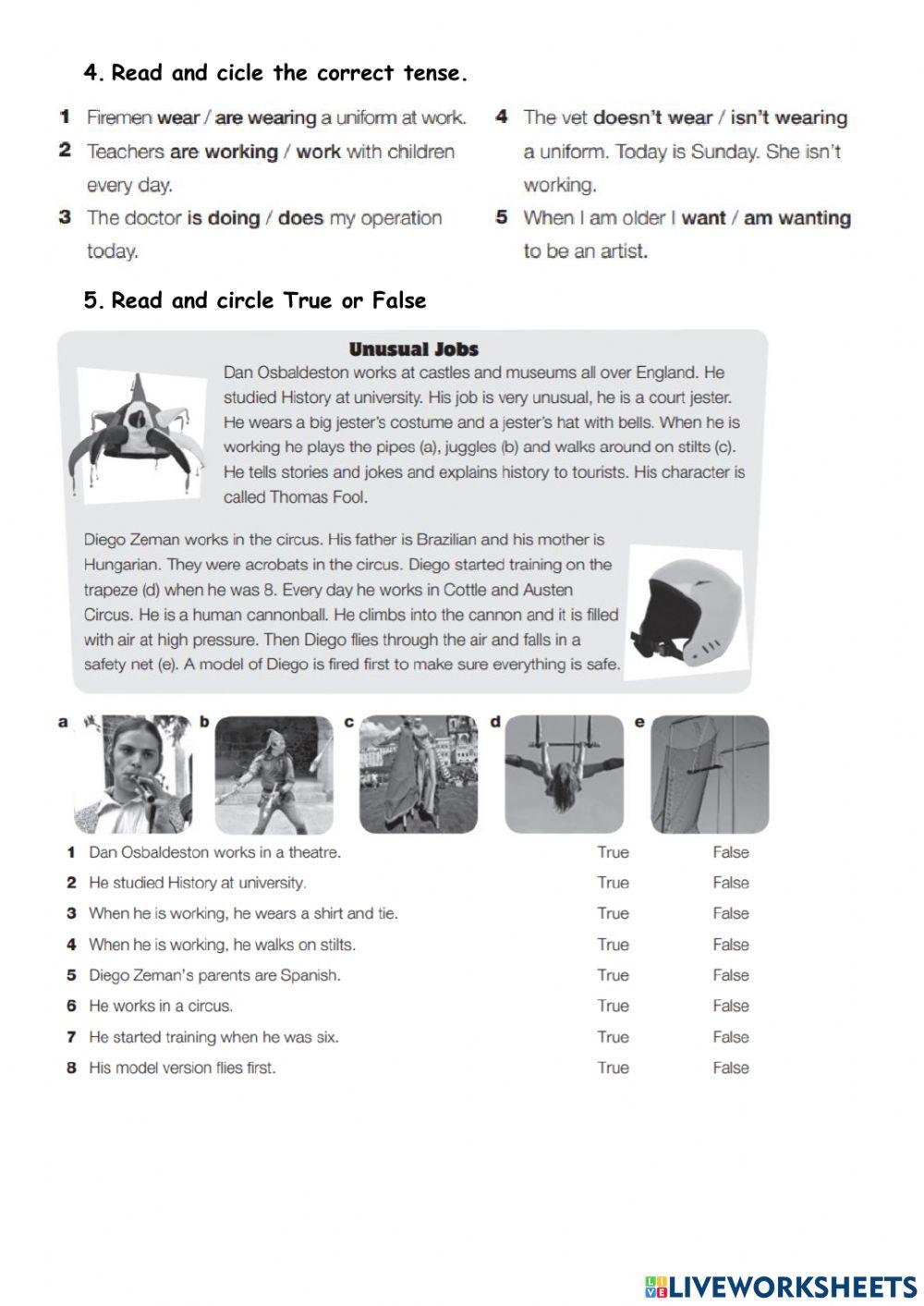 4. Read and cicle the correct tense.

1 Firemen wear / are wearing a uniform at work.
2 Teachers are working / work with children every day.
3 The doctor is doing / does my operation today.

4 The vet doesn't wear / isn't wearing a uniform. Today is Sunday. She isn't working.
5 When I am older I want / am wanting to be an artist.

5. Read and circle True or False

Unusual Jobs

Dan Osbaldeston works at castles and museums all over England. He studied History at university. His job is very unusual, he is a court jester. He wears a big jester's costume and a jester's hat with bells. When he is working he plays the pipes (a), juggles (b) and walks around on stilts (c). He tells stories and jokes and explains history to tourists. His character is called Thomas Fool.

Diego Zeman works in the circus. His father is Brazilian and his mother is Hungarian. They were acrobats in the circus. Diego started training on the trapeze (d) when he was 8. Every day he works in Cottle and Austen Circus. He is a human cannonball. He climbs into the cannon and it is filled with air at high pressure. Then Diego flies through the air and falls in a safety net (e). A model of Diego is fired first to make sure everything is safe.

a b c d e

| | | | |
|---|---|---|---|
| 1 | Dan Osbaldeston works in a theatre. | True | False |
| 2 | He studied History at university. | True | False |
| 3 | When he is working, he wears a shirt and tie. | True | False |
| 4 | When he is working, he walks on stilts. | True | False |
| 5 | Diego Zeman's parents are Spanish. | True | False |
| 6 | He works in a circus. | True | False |
| 7 | He started training when he was six. | True | False |
| 8 | His model version flies first. | True | False |

LIVEWORKSHEETS