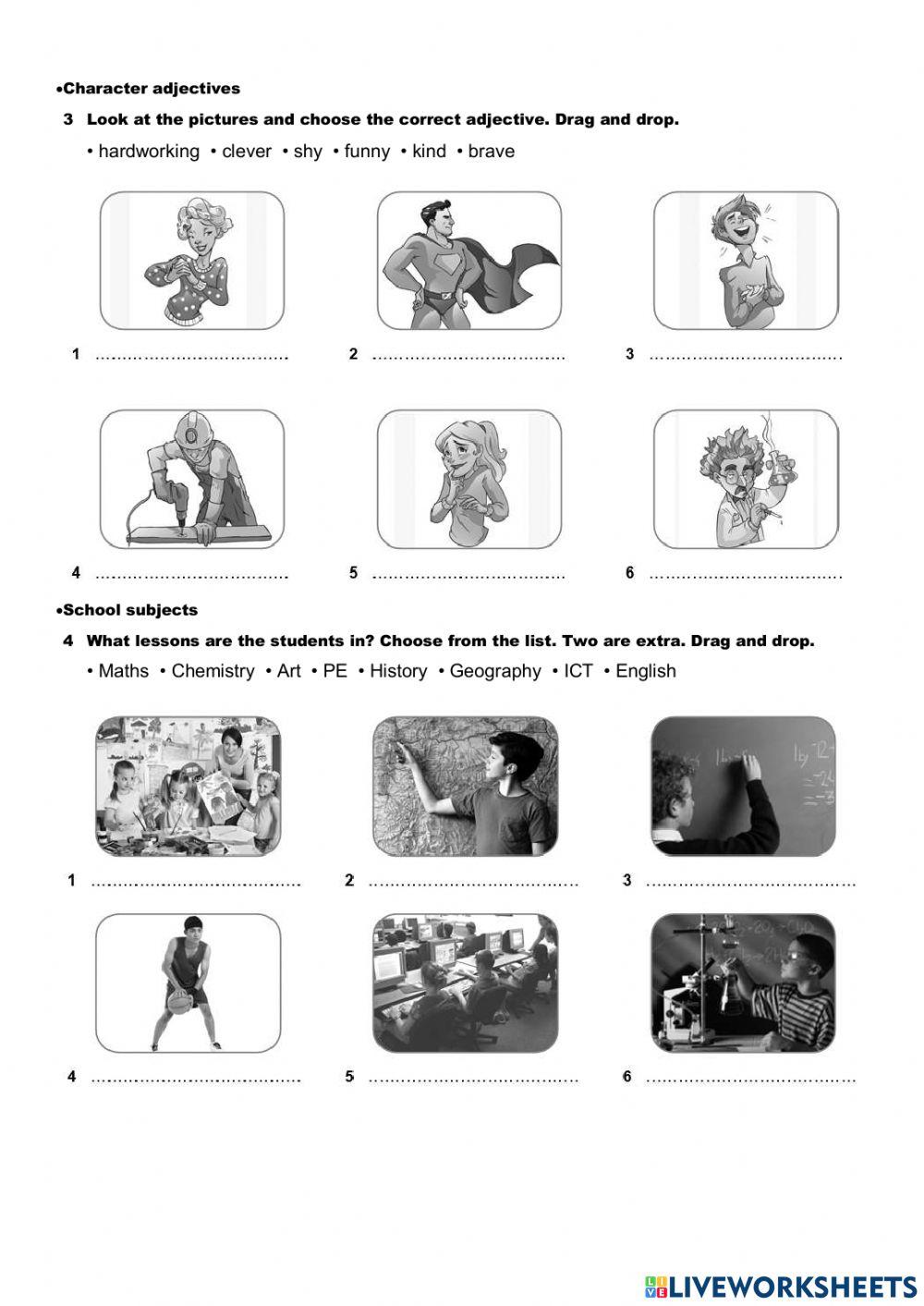 •Character adjectives

3 Look at the pictures and choose the correct adjective. Drag and drop.

• hardworking • clever • shy • funny • kind • brave

1 ................................

2 ................................

3 ................................

4 ................................

5 ................................

6 ................................

•School subjects

4 What lessons are the students in? Choose from the list. Two are extra. Drag and drop.

• Maths • Chemistry • Art • PE • History • Geography • ICT • English

1 ................................

2 ................................

3 ................................

4 ................................

5 ................................

6 ................................

LIVEWORKSHEETS