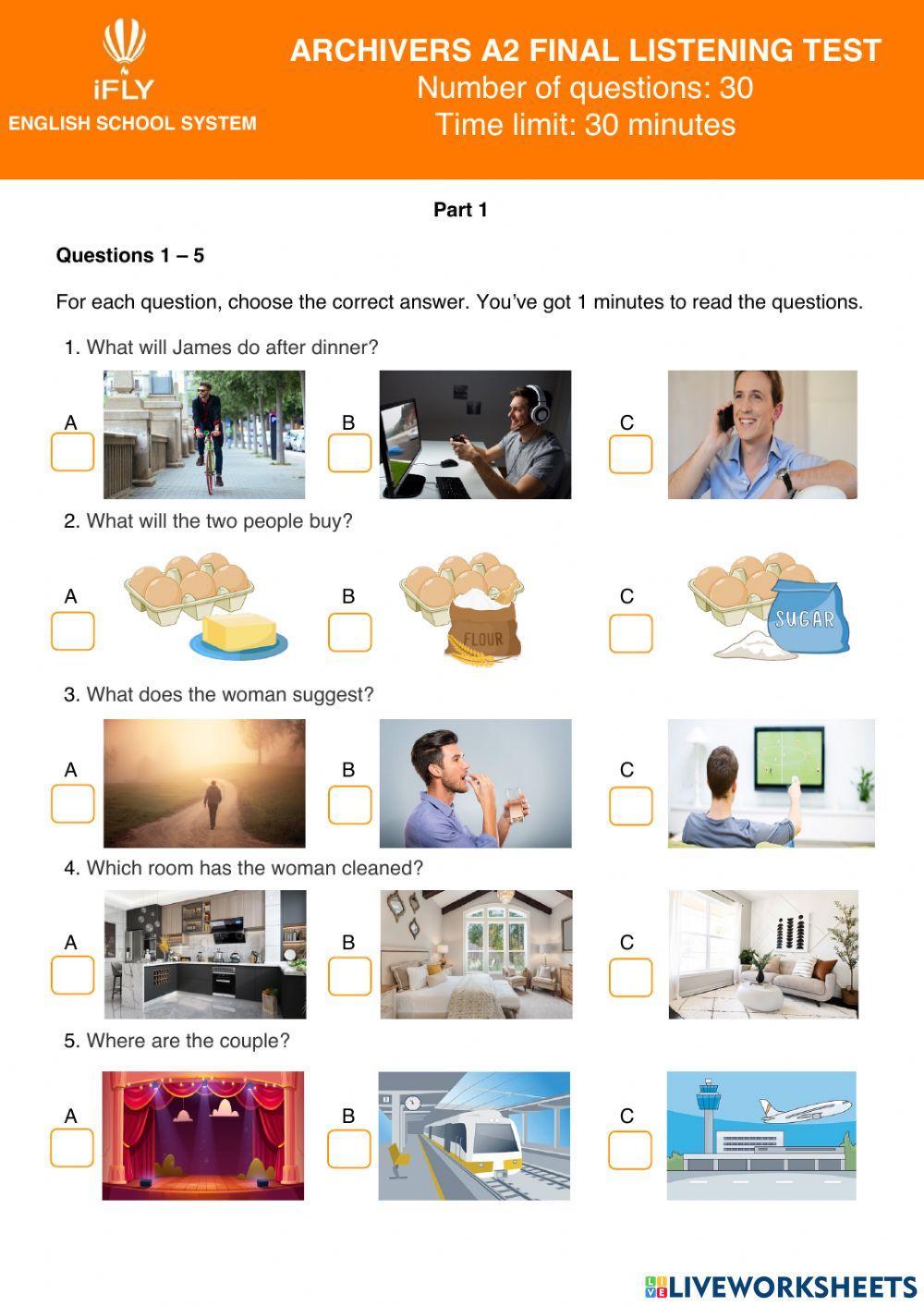 iFLY
ENGLISH SCHOOL SYSTEM

ARCHIVERS A2 FINAL LISTENING TEST
Number of questions: 30
Time limit: 30 minutes

Part 1

Questions 1 – 5

For each question, choose the correct answer. You've got 1 minutes to read the questions.

1. What will James do after dinner?

A

B

C

2. What will the two people buy?

A

B

FLOUR

C

SUGAR

3. What does the woman suggest?

A

B

C

4. Which room has the woman cleaned?

A

B

C

5. Where are the couple?

A

B

C

LIVEWORKSHEETS