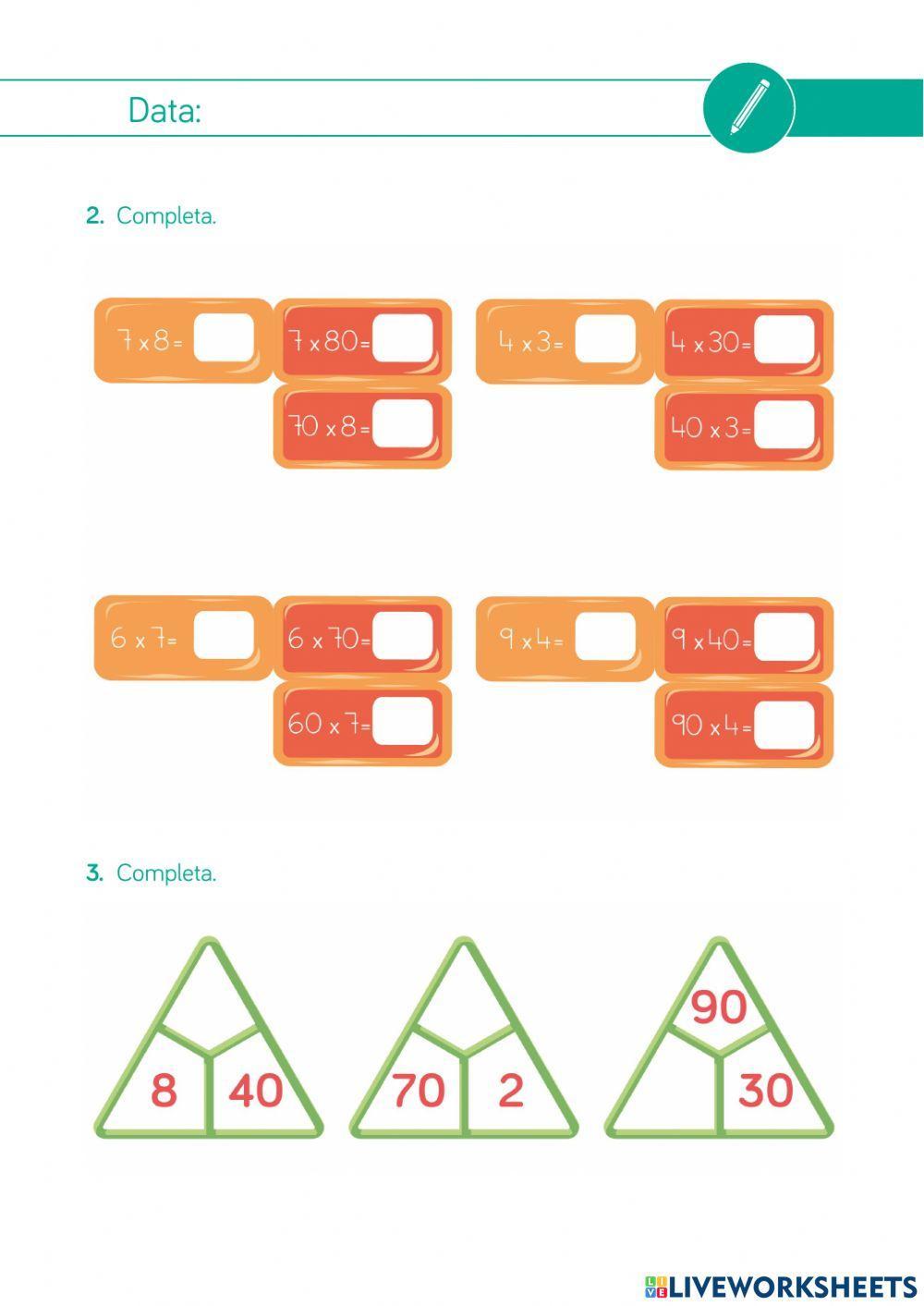 Data:

2. Completa.

7 x 8 =
7 x 80 =
70 x 8 =

4 x 3 =
4 x 30 =
40 x 3 =

6 x 7 =
6 x 70 =
60 x 7 =

9 x 4 =
9 x 40 =
90 x 4 =

3. Completa.

8
40

70
2

90
30

LIVEWORKSHEETS