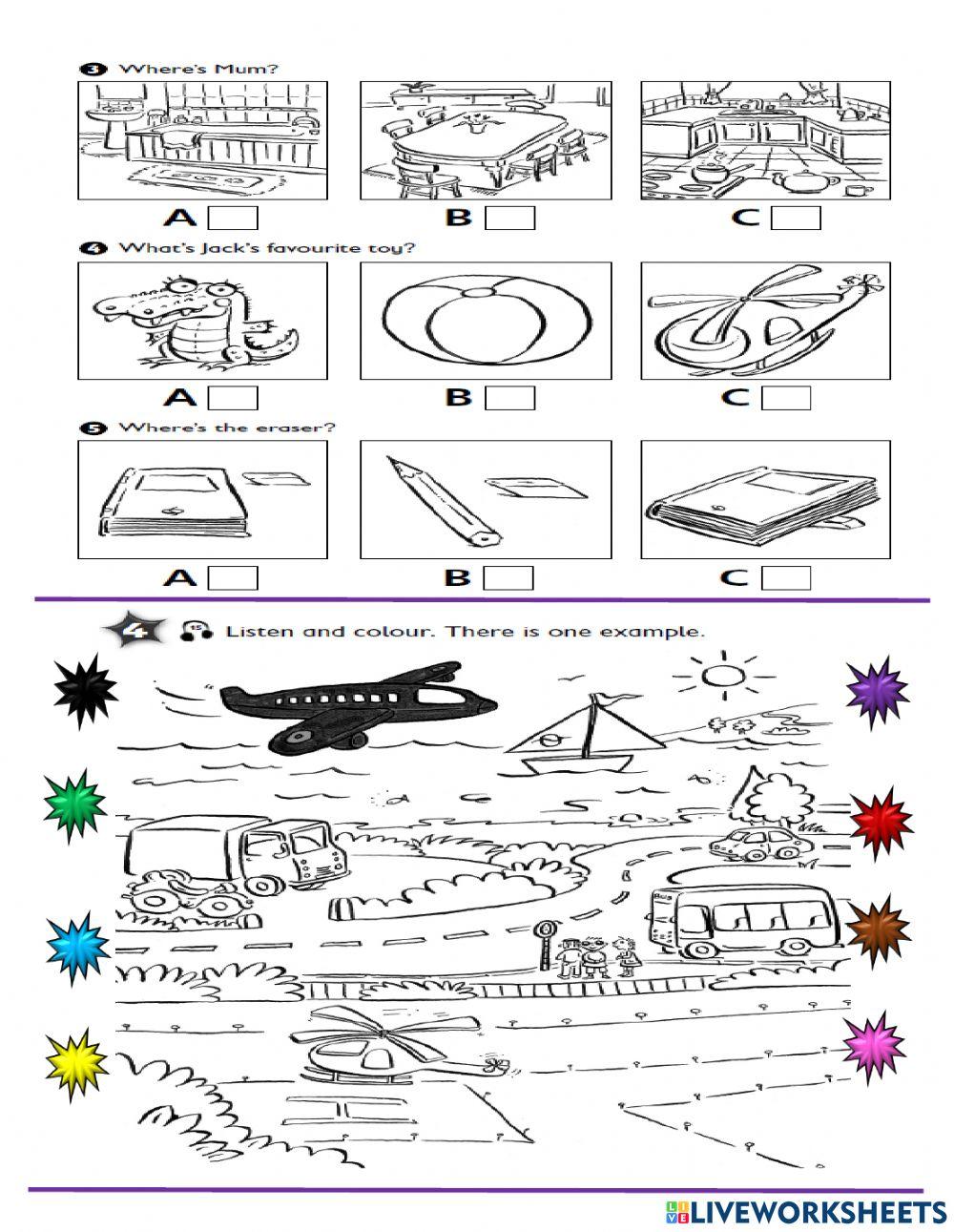 3 Where's Mum?

A
B
C

4 What's Jack's favourite toy?

A
B
C

5 Where's the eraser?

A
B
C

4 Listen and colour. There is one example.

LIVEWORKSHEETS