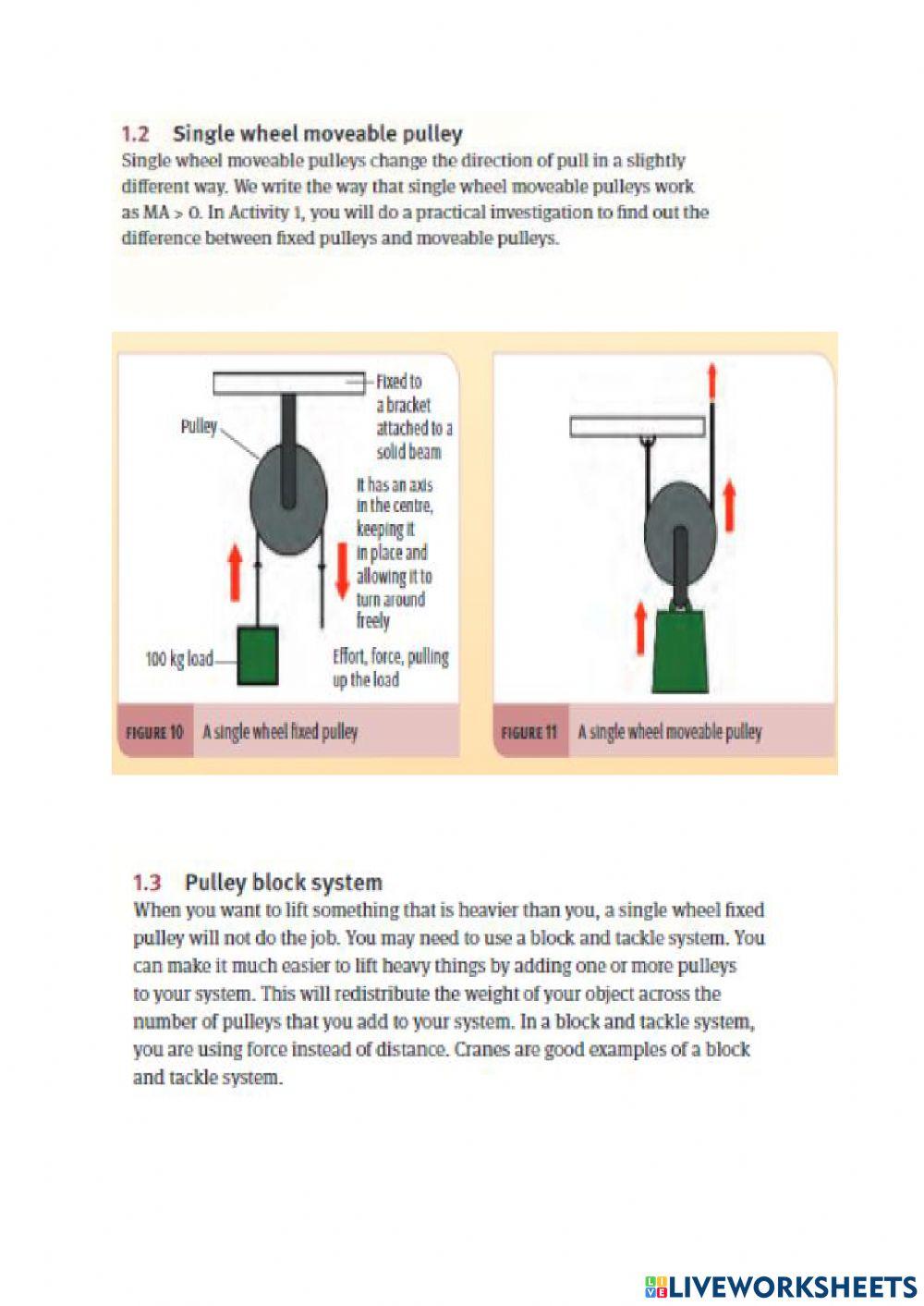 1.2 Single wheel moveable pulley
Single wheel moveable pulleys change the direction of pull in a slightly different way. We write the way that single wheel moveable pulleys work as MA > 0. In Activity 1, you will do a practical investigation to find out the difference between fixed pulleys and moveable pulleys.

Pulley

Fixed to a bracket attached to a solid beam

It has an axis in the centre, keeping it in place and allowing it to turn around freely

100 kg load

Effort, force, pulling up the load

FIGURE 10 A single wheel fixed pulley

FIGURE 11 A single wheel moveable pulley

1.3 Pulley block system
When you want to lift something that is heavier than you, a single wheel fixed pulley will not do the job. You may need to use a block and tackle system. You can make it much easier to lift heavy things by adding one or more pulleys to your system. This will redistribute the weight of your object across the number of pulleys that you add to your system. In a block and tackle system, you are using force instead of distance. Cranes are good examples of a block and tackle system.

LIVEWORKSHEETS