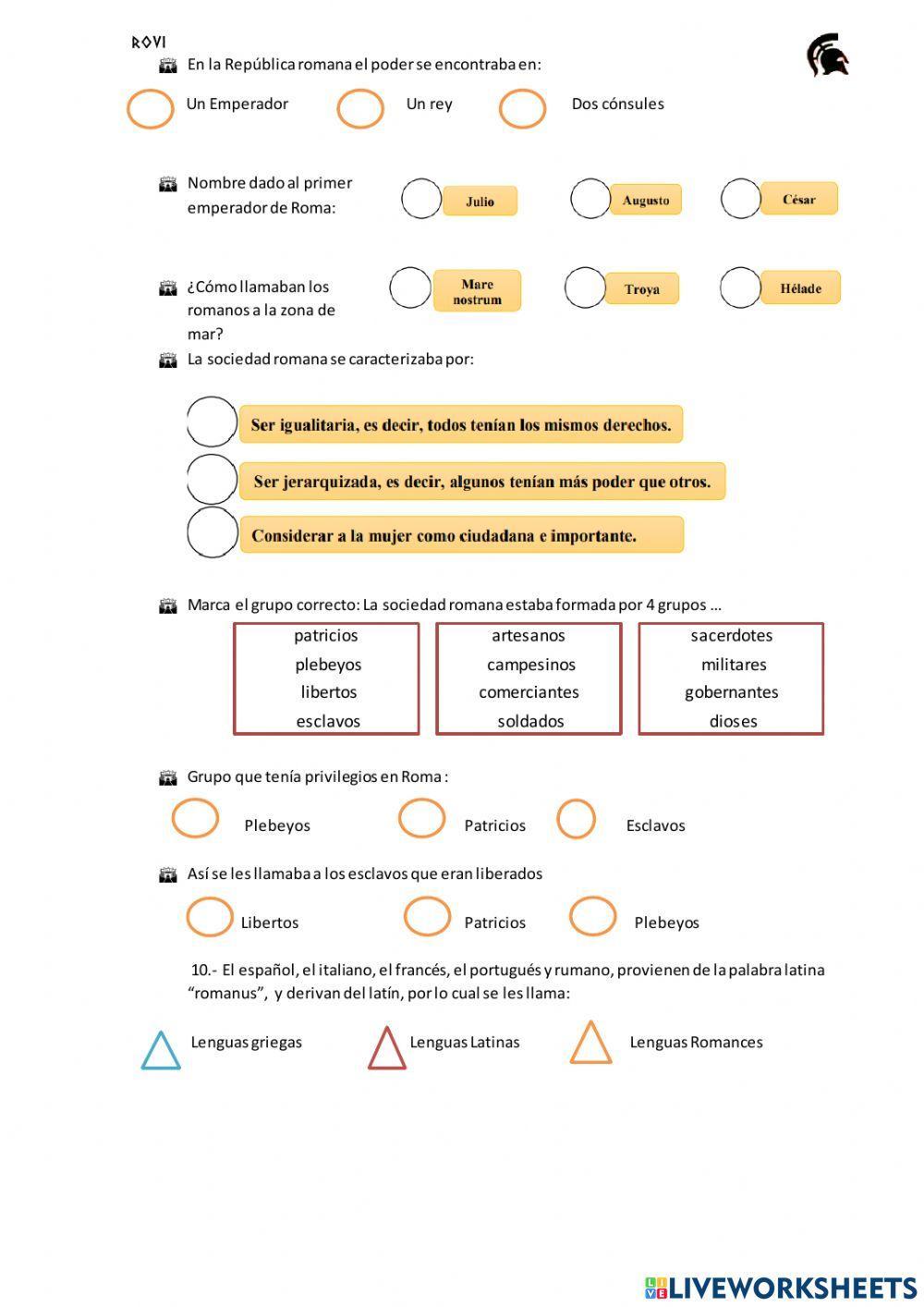 ROVI

En la República romana el poder se encontraba en:

Un Emperador Un rey Dos cónsules

Nombre dado al primer emperador de Roma:

Julio Augusto César

¿Cómo llamaban los romanos a la zona de mar?

Mare nostrum Troya Hélade

La sociedad romana se caracterizaba por:

Ser igualitaria, es decir, todos tenían los mismos derechos.

Ser jerarquizada, es decir, algunos tenían más poder que otros.

Considerar a la mujer como ciudadana e importante.

Marca el grupo correcto: La sociedad romana estaba formada por 4 grupos ...

patricios
plebeyos
libertos
esclavos

artesanos
campesinos
comerciantes
soldados

sacerdotes
militares
gobernantes
dioses

Grupo que tenía privilegios en Roma :

Plebeyos Patricios Esclavos

Así se les llamaba a los esclavos que eran liberados

Libertos Patricios Plebeyos

10.- El español, el italiano, el francés, el portugués y rumano, provienen de la palabra latina "romanus", y derivan del latín, por lo cual se les llama:

Lenguas griegas Lenguas Latinas Lenguas Romances

LIVEWORKSHEETS