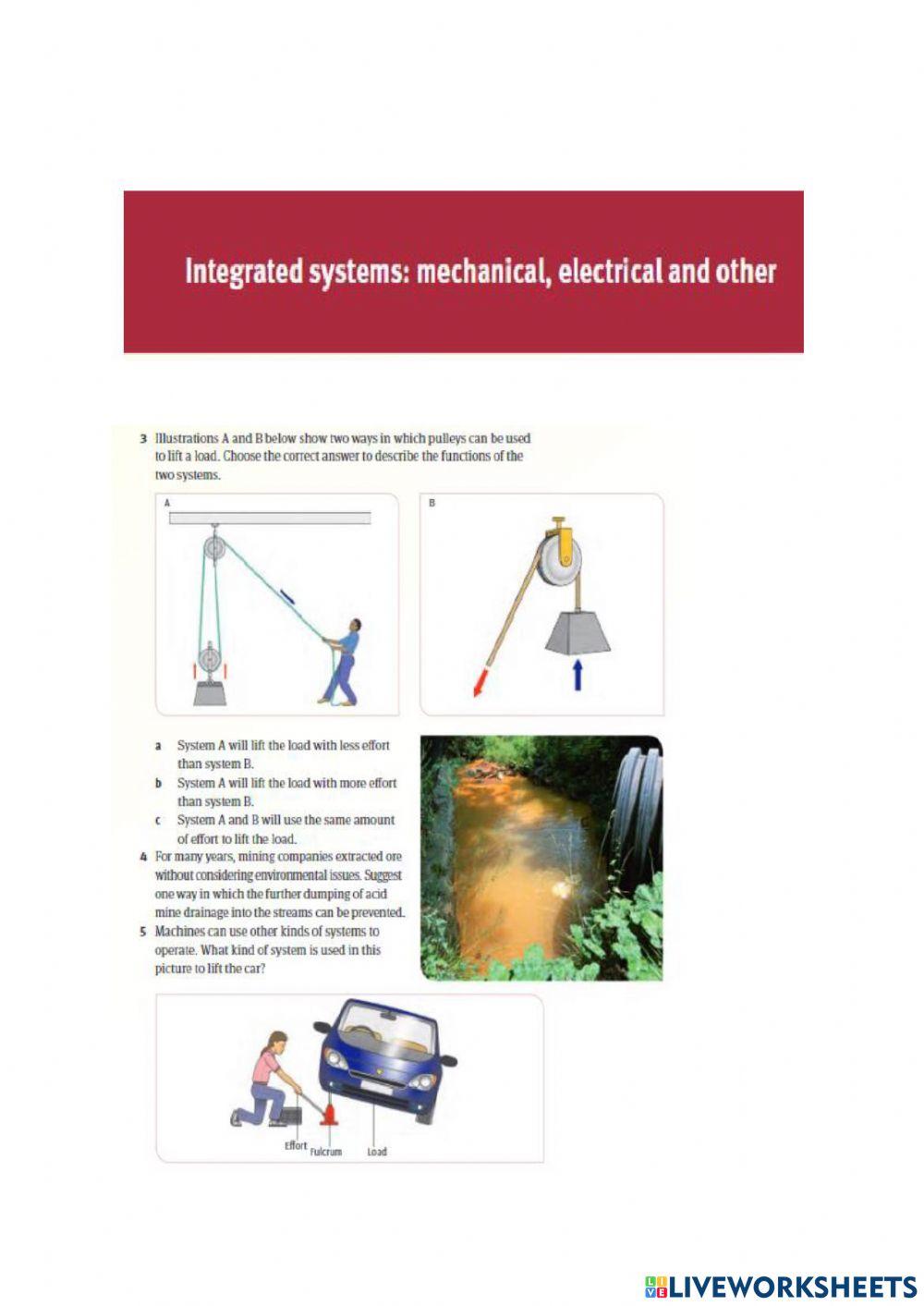 Integrated systems: mechanical, electrical and other

3 Illustrations A and B below show two ways in which pulleys can be used to lift a load. Choose the correct answer to describe the functions of the two systems.

A

B

a System A will lift the load with less effort than system B.

b System A will lift the load with more effort than system B.

c System A and B will use the same amount of effort to lift the load.

4 For many years, mining companies extracted ore without considering environmental issues. Suggest one way in which the further dumping of acid mine drainage into the streams can be prevented.

5 Machines can use other kinds of systems to operate. What kind of system is used in this picture to lift the car?

Effort Fulcrum Load

LIVEWORKSHEETS