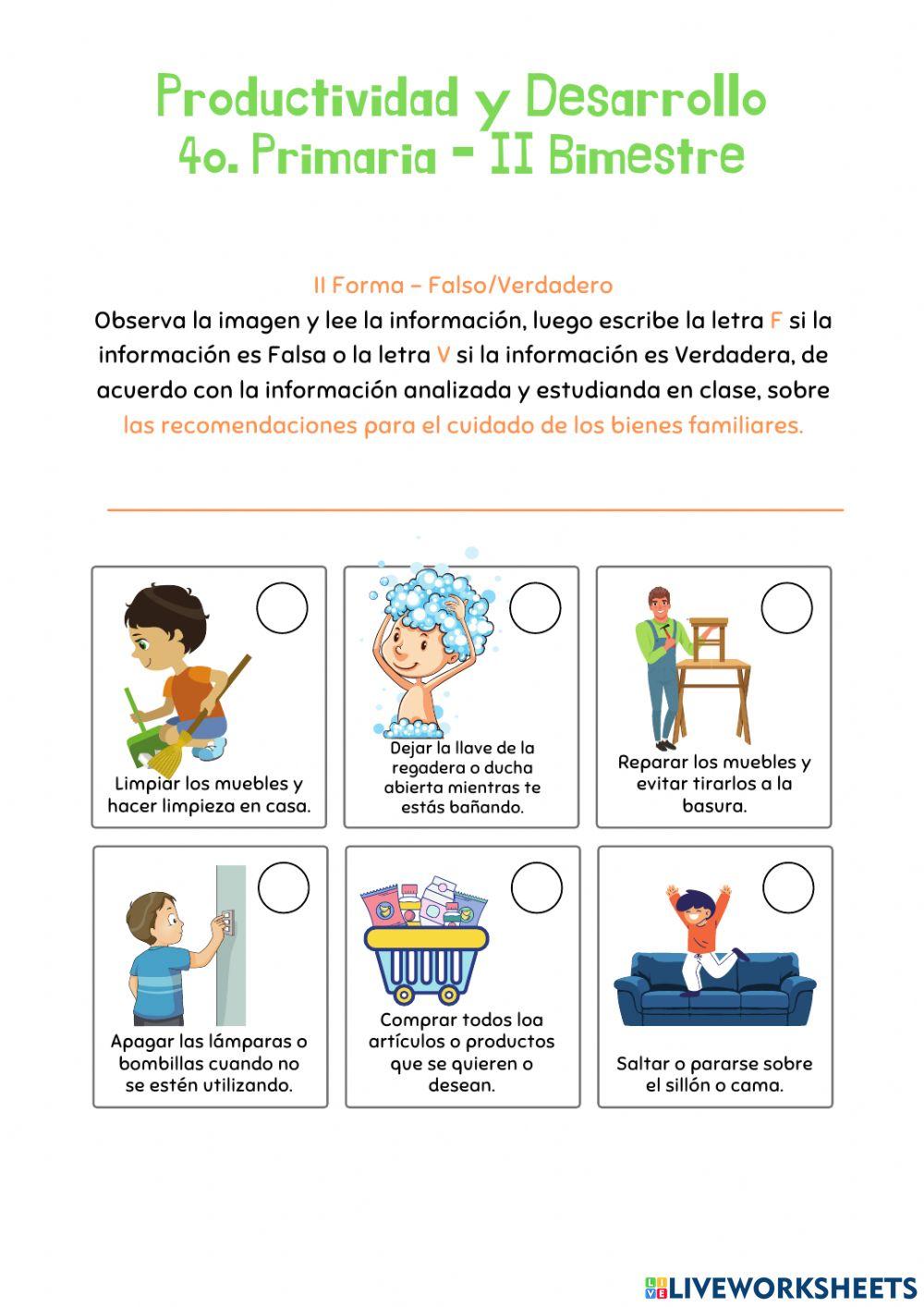 Productividad y Desarrollo
4o. Primaria - II Bimestre

II Forma – Falso/Verdadero

Observa la imagen y lee la información, luego escribe la letra F si la información es Falsa o la letra V si la información es Verdadera, de acuerdo con la información analizada y estudianda en clase, sobre las recomendaciones para el cuidado de los bienes familiares.

Limpiar los muebles y hacer limpieza en casa.

Dejar la llave de la regadera o ducha abierta mientras te estás bañando.

Reparar los muebles y evitar tirarlos a la basura.

Apagar las lámparas o bombillas cuando no se estén utilizando.

Comprar todos loa artículos o productos que se quieren o desean.

Saltar o pararse sobre el sillón o cama.

LIVEWORKSHEETS