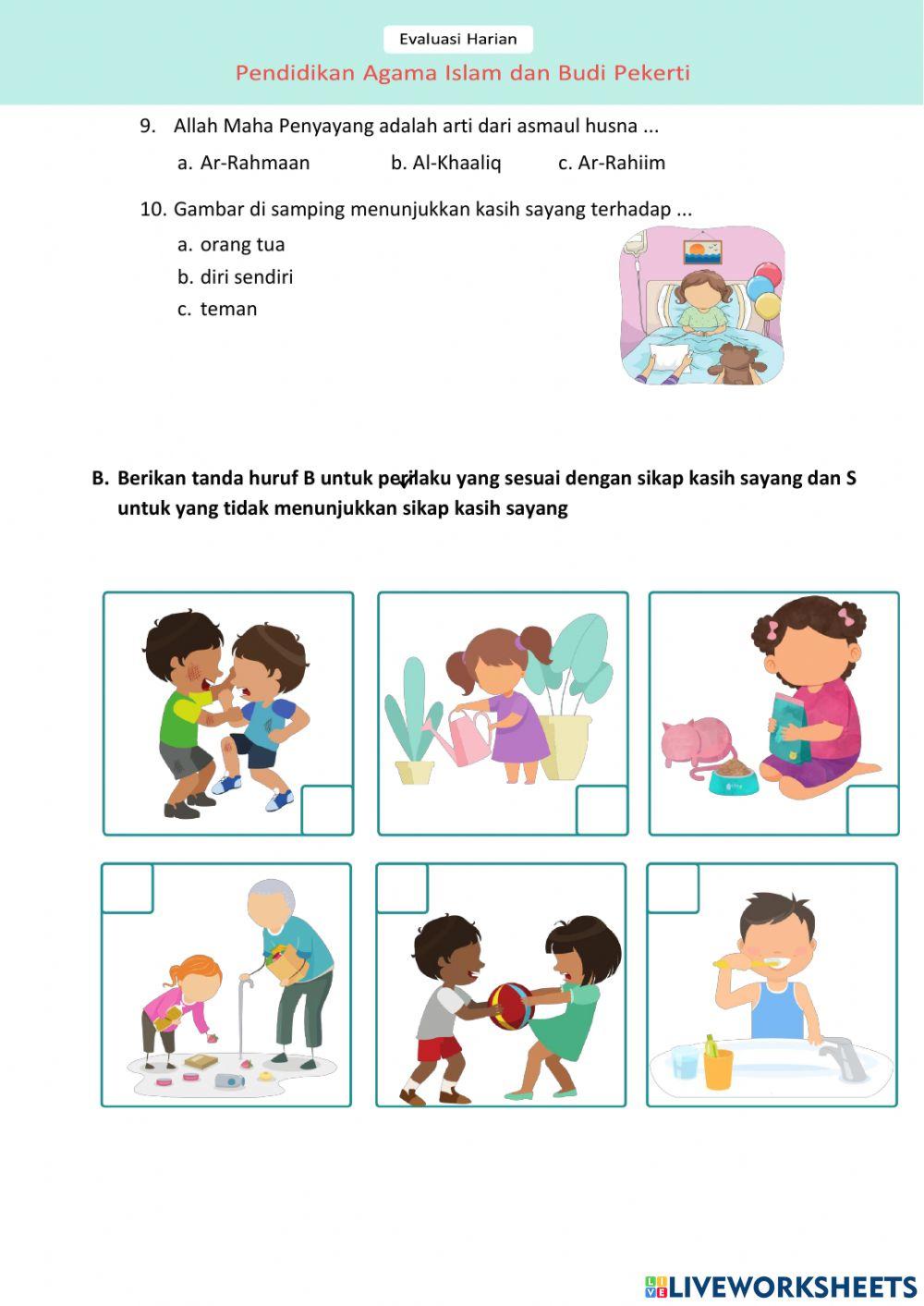 Evaluasi Harian

Pendidikan Agama Islam dan Budi Pekerti

9. Allah Maha Penyayang adalah arti dari asmaul husna ...

a. Ar-Rahmaan b. Al-Khaaliq c. Ar-Rahiim

10. Gambar di samping menunjukkan kasih sayang terhadap ...

a. orang tua
b. diri sendiri
c. teman

B. Berikan tanda huruf B untuk perilaku yang sesuai dengan sikap kasih sayang dan S untuk yang tidak menunjukkan sikap kasih sayang

LIVEWORKSHEETS