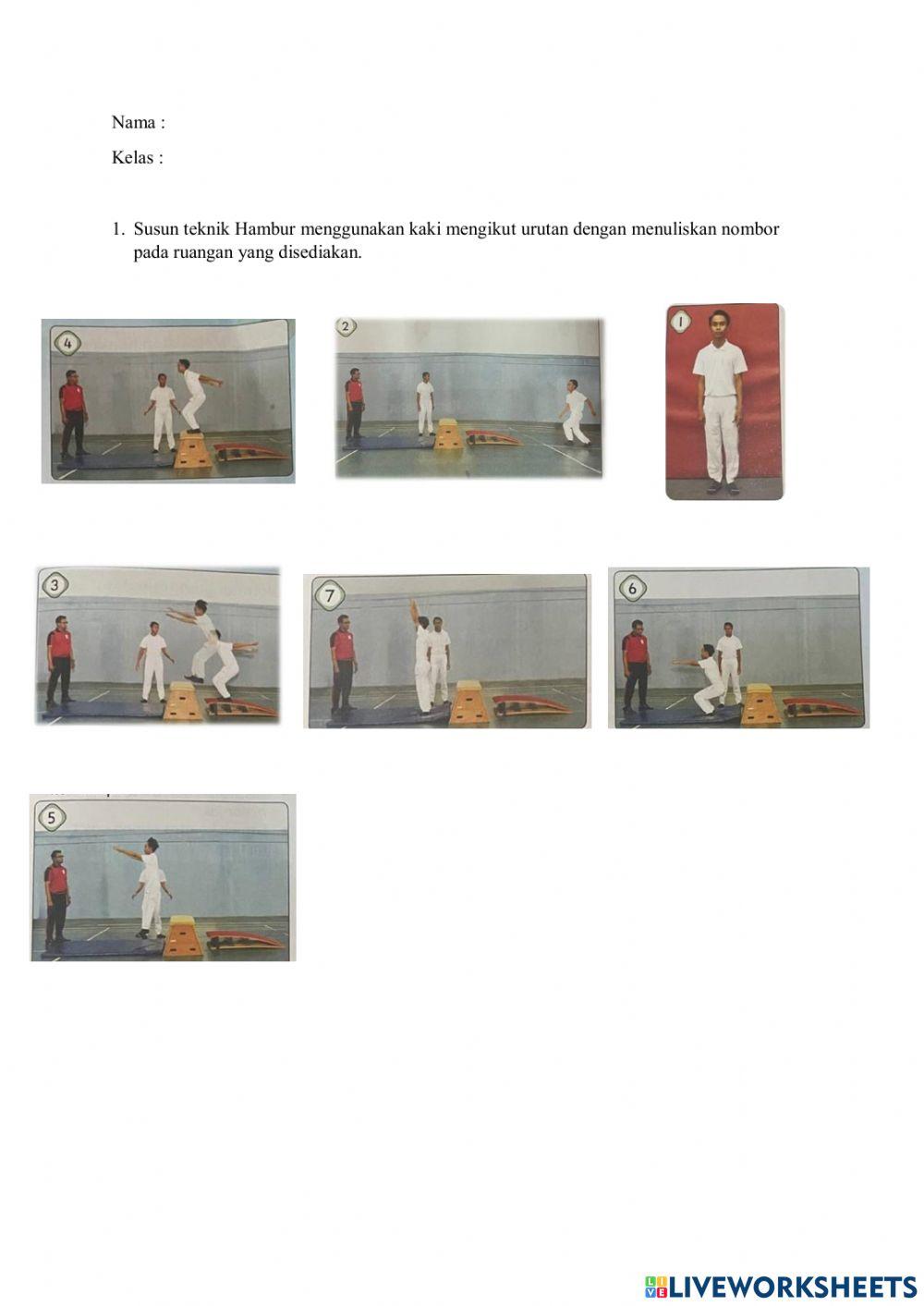 Nama :

Kelas :

1. Susun teknik Hambur menggunakan kaki mengikut urutan dengan menuliskan nombor pada ruangan yang disediakan.

4

2

1

3

7

6

5

LIVEWORKSHEETS