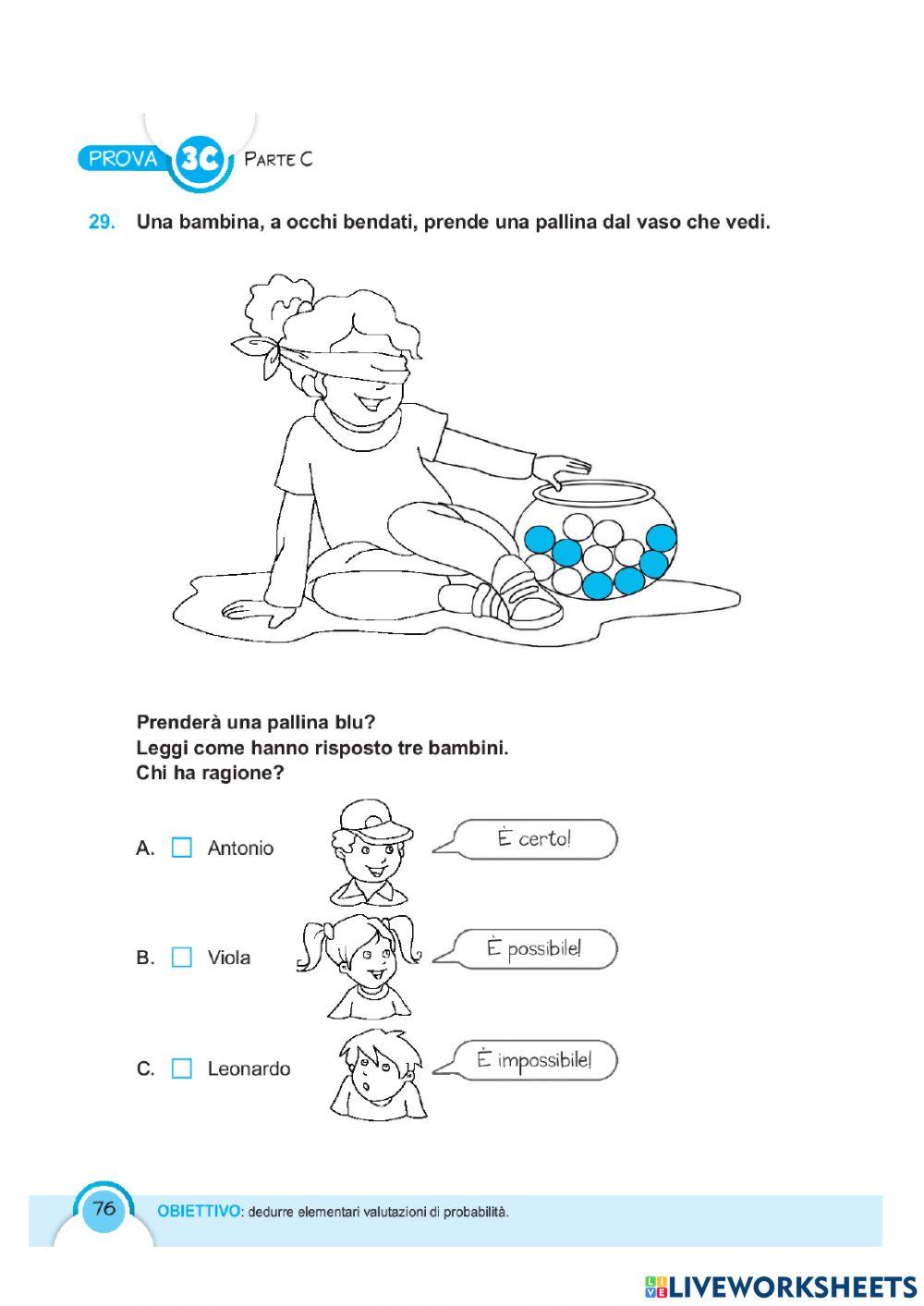 PROVA 3C PARTE C

29. Una bambina, a occhi bendati, prende una pallina dal vaso che vedi.

Prenderà una pallina blu?
Leggi come hanno risposto tre bambini.
Chi ha ragione?

A. ☐ Antonio

È certo!

B. ☐ Viola

È possibile!

C. ☐ Leonardo

È impossibile!

76 OBIETTIVO: dedurre elementari valutazioni di probabilità.

LIVEWORKSHEETS