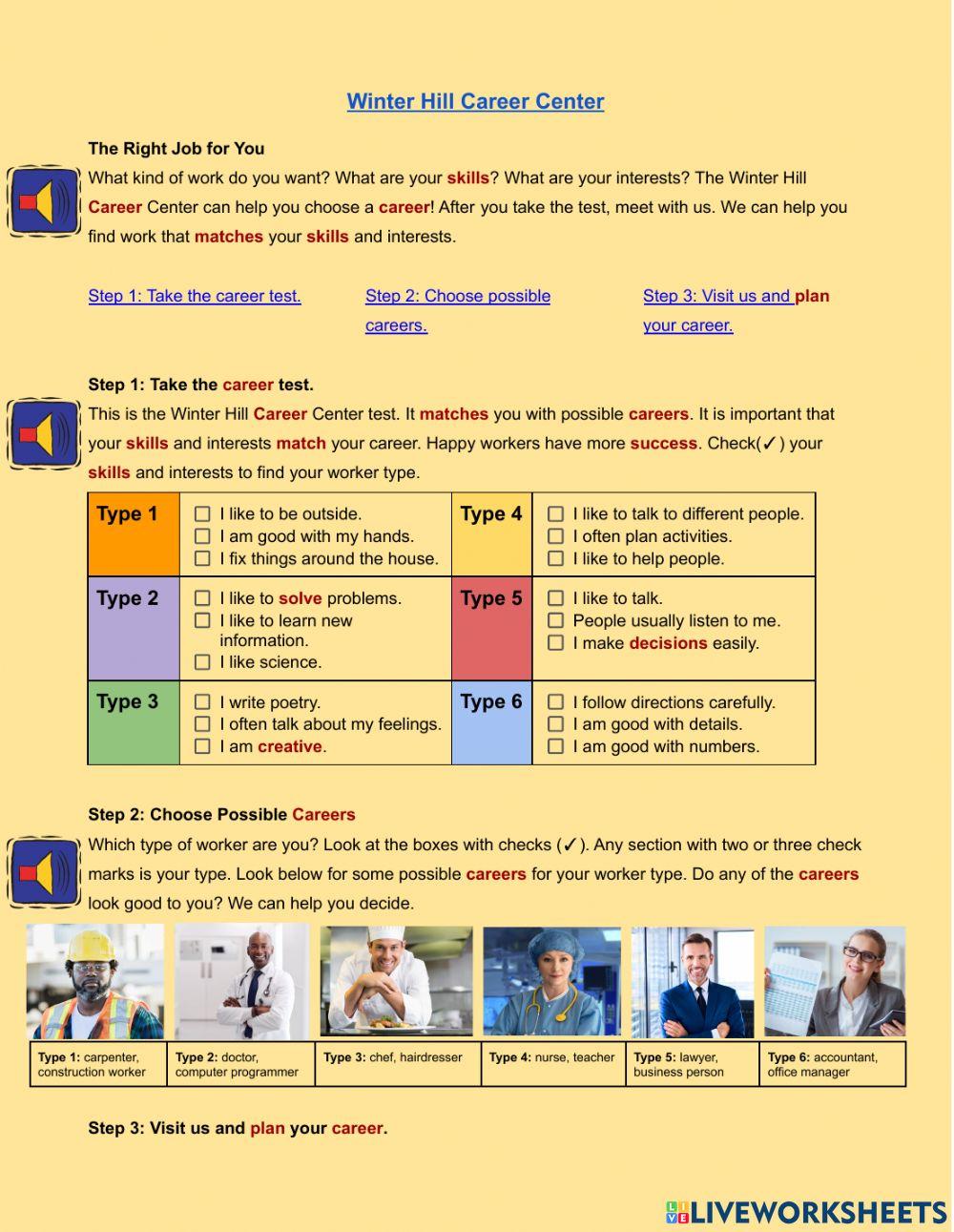 Winter Hill Career Center

The Right Job for You

What kind of work do you want? What are your skills? What are your interests? The Winter Hill Career Center can help you choose a career! After you take the test, meet with us. We can help you find work that matches your skills and interests.

Step 1: Take the career test.

Step 2: Choose possible careers.

Step 3: Visit us and plan your career.

Step 1: Take the career test.

This is the Winter Hill Career Center test. It matches you with possible careers. It is important that your skills and interests match your career. Happy workers have more success. Check(✓) your skills and interests to find your worker type.

| Type 1 | ☐ I like to be outside. ☐ I am good with my hands. ☐ I fix things around the house. | Type 4 | ☐ I like to talk to different people. ☐ I often plan activities. ☐ I like to help people. |
|---|---|---|---|
| Type 2 | ☐ I like to solve problems. ☐ I like to learn new information. ☐ I like science. | Type 5 | ☐ I like to talk. ☐ People usually listen to me. ☐ I make decisions easily. |
| Type 3 | ☐ I write poetry. ☐ I often talk about my feelings. ☐ I am creative. | Type 6 | ☐ I follow directions carefully. ☐ I am good with details. ☐ I am good with numbers. |

Step 2: Choose Possible Careers

Which type of worker are you? Look at the boxes with checks (✓). Any section with two or three check marks is your type. Look below for some possible careers for your worker type. Do any of the careers look good to you? We can help you decide.

| Type 1: carpenter, construction worker | Type 2: doctor, computer programmer | Type 3: chef, hairdresser | Type 4: nurse, teacher | Type 5: lawyer, business person | Type 6: accountant, office manager |
|---|---|---|---|---|---|

Step 3: Visit us and plan your career.

LIVEWORKSHEETS