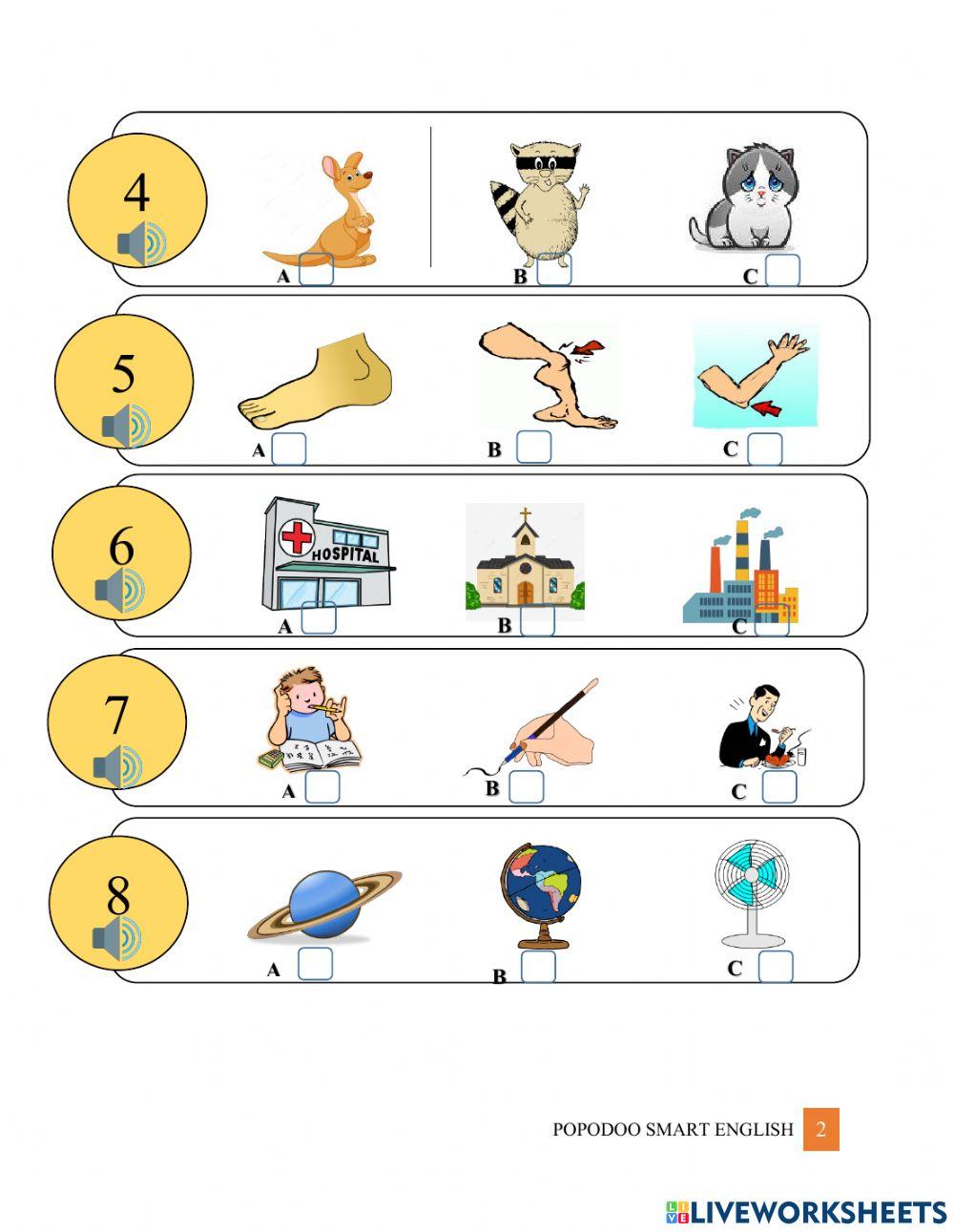 4

A

B

C

5

A

B

C

6

HOSPITAL

A

B

C

7

A

B

C

8

A

B

C

POPODOO SMART ENGLISH 2

LIVEWORKSHEETS