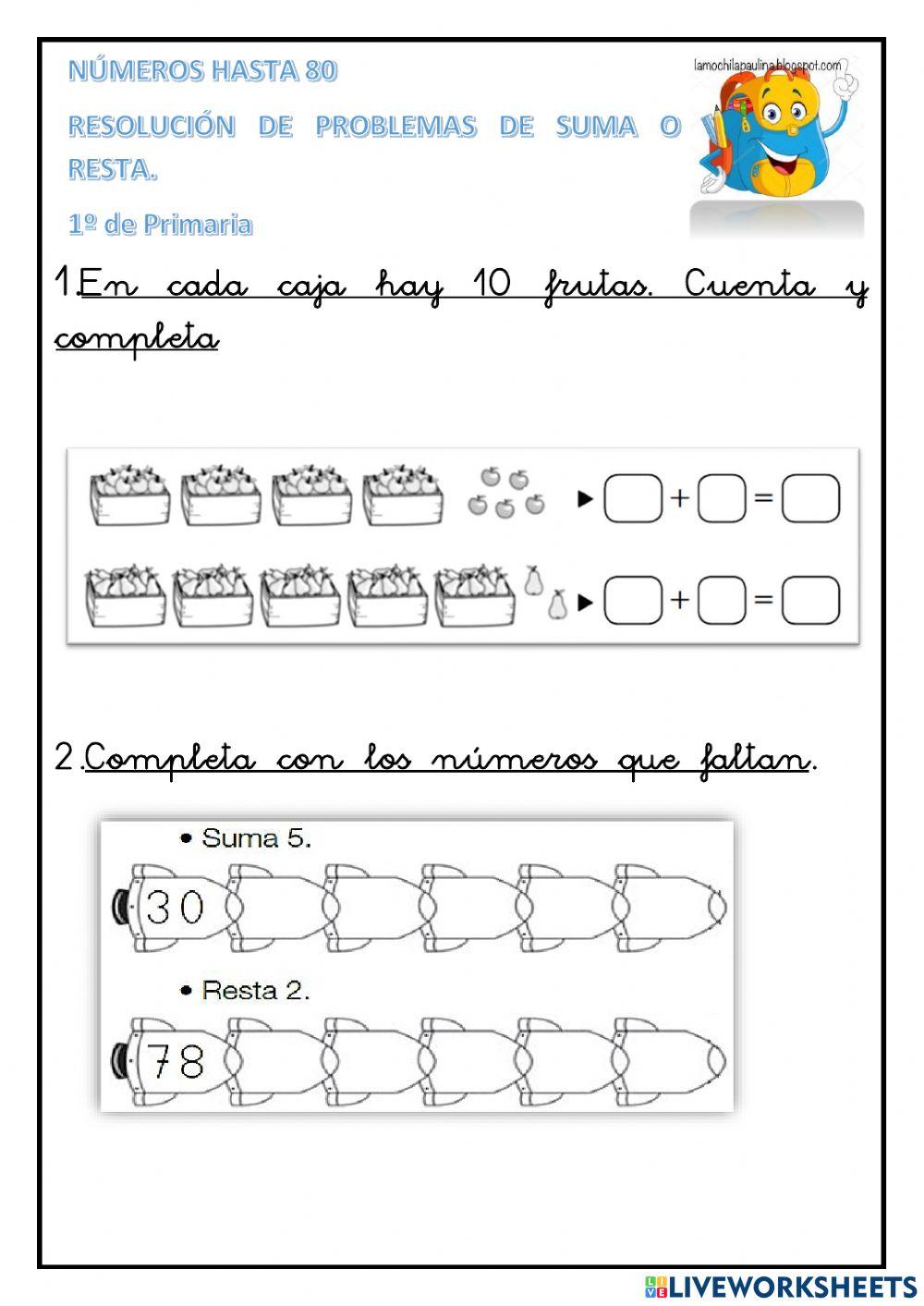 NÚMEROS HASTA 80

RESOLUCIÓN DE PROBLEMAS DE SUMA O RESTA.

1º de Primaria

lamochilapaulina.blogspot.com

1.En cada caja hay 10 frutas. Cuenta y completa

+ =

+ =

2.Completa con los números que faltan.

• Suma 5.

30

• Resta 2.

78

LIVEWORKSHEETS