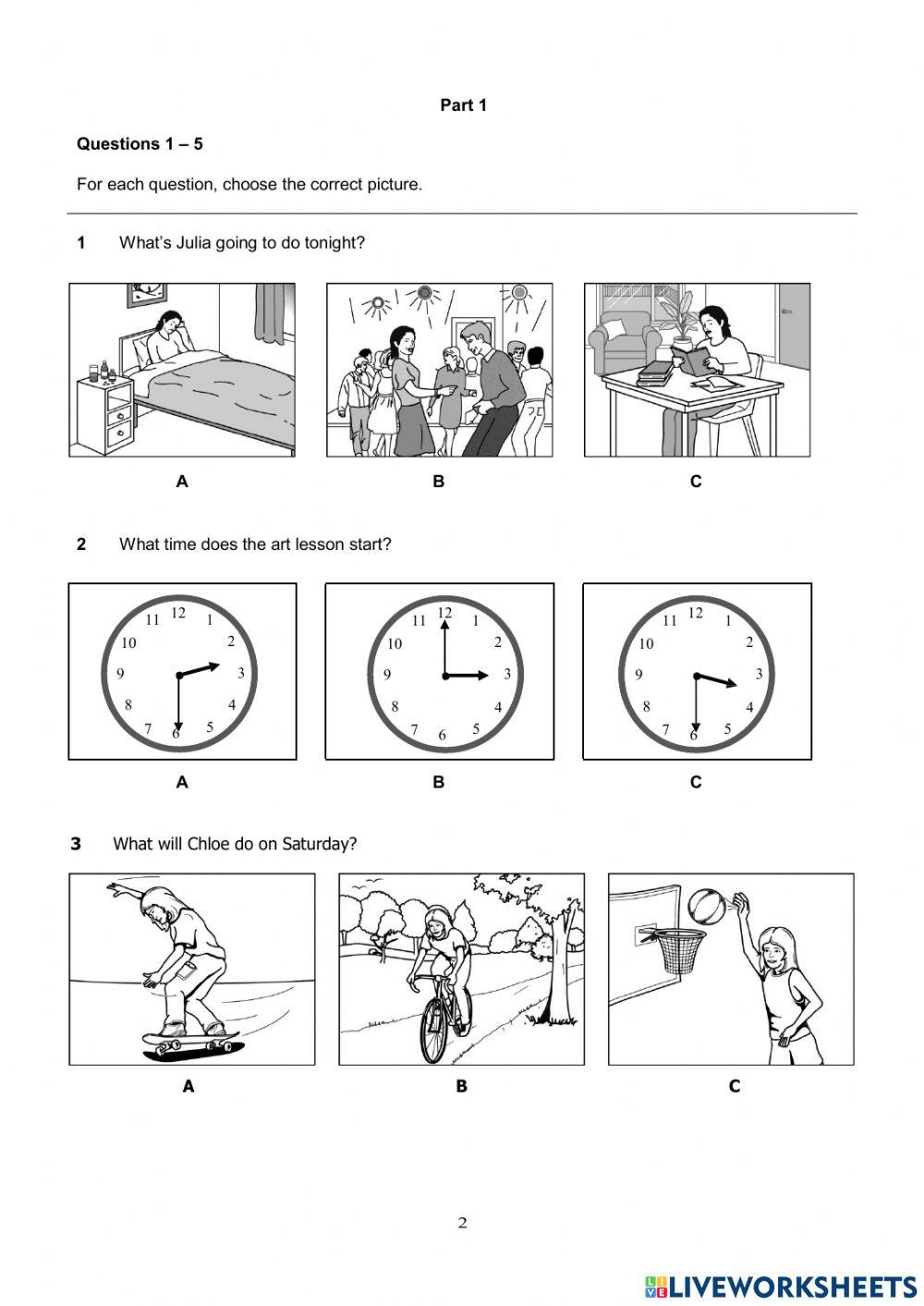 Part 1

Questions 1 – 5

For each question, choose the correct picture.

1 What's Julia going to do tonight?

A B C

2 What time does the art lesson start?

12 1 2 3 4 5 6 7 8 9 10 11

12 1 2 3 4 5 6 7 8 9 10 11

12 1 2 3 4 5 6 7 8 9 10 11

A B C

3 What will Chloe do on Saturday?

A B C

2

LIVEWORKSHEETS