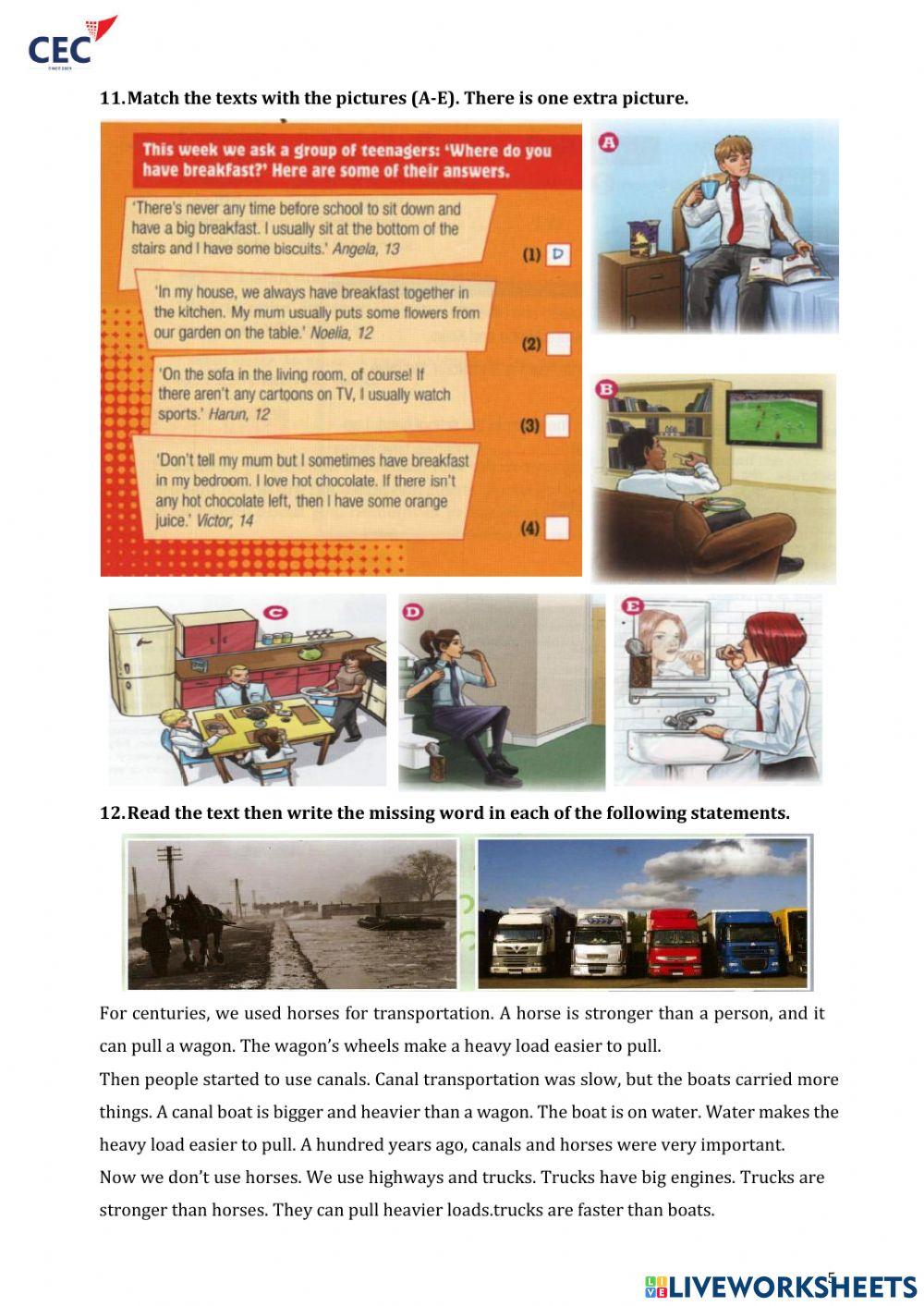 CEC
SINCE 2009

11. Match the texts with the pictures (A-E). There is one extra picture.

This week we ask a group of teenagers: 'Where do you have breakfast?' Here are some of their answers.

'There's never any time before school to sit down and have a big breakfast. I usually sit at the bottom of the stairs and I have some biscuits.' Angela, 13 (1) D

'In my house, we always have breakfast together in the kitchen. My mum usually puts some flowers from our garden on the table.' Noelia, 12 (2)

'On the sofa in the living room, of course! If there aren't any cartoons on TV, I usually watch sports.' Harun, 12 (3)

'Don't tell my mum but I sometimes have breakfast in my bedroom. I love hot chocolate. If there isn't any hot chocolate left, then I have some orange juice.' Victor, 14 (4)

A

B

C

D

E

12. Read the text then write the missing word in each of the following statements.

For centuries, we used horses for transportation. A horse is stronger than a person, and it can pull a wagon. The wagon's wheels make a heavy load easier to pull.
Then people started to use canals. Canal transportation was slow, but the boats carried more things. A canal boat is bigger and heavier than a wagon. The boat is on water. Water makes the heavy load easier to pull. A hundred years ago, canals and horses were very important.
Now we don't use horses. We use highways and trucks. Trucks have big engines. Trucks are stronger than horses. They can pull heavier loads.trucks are faster than boats.

5

LIVEWORKSHEETS