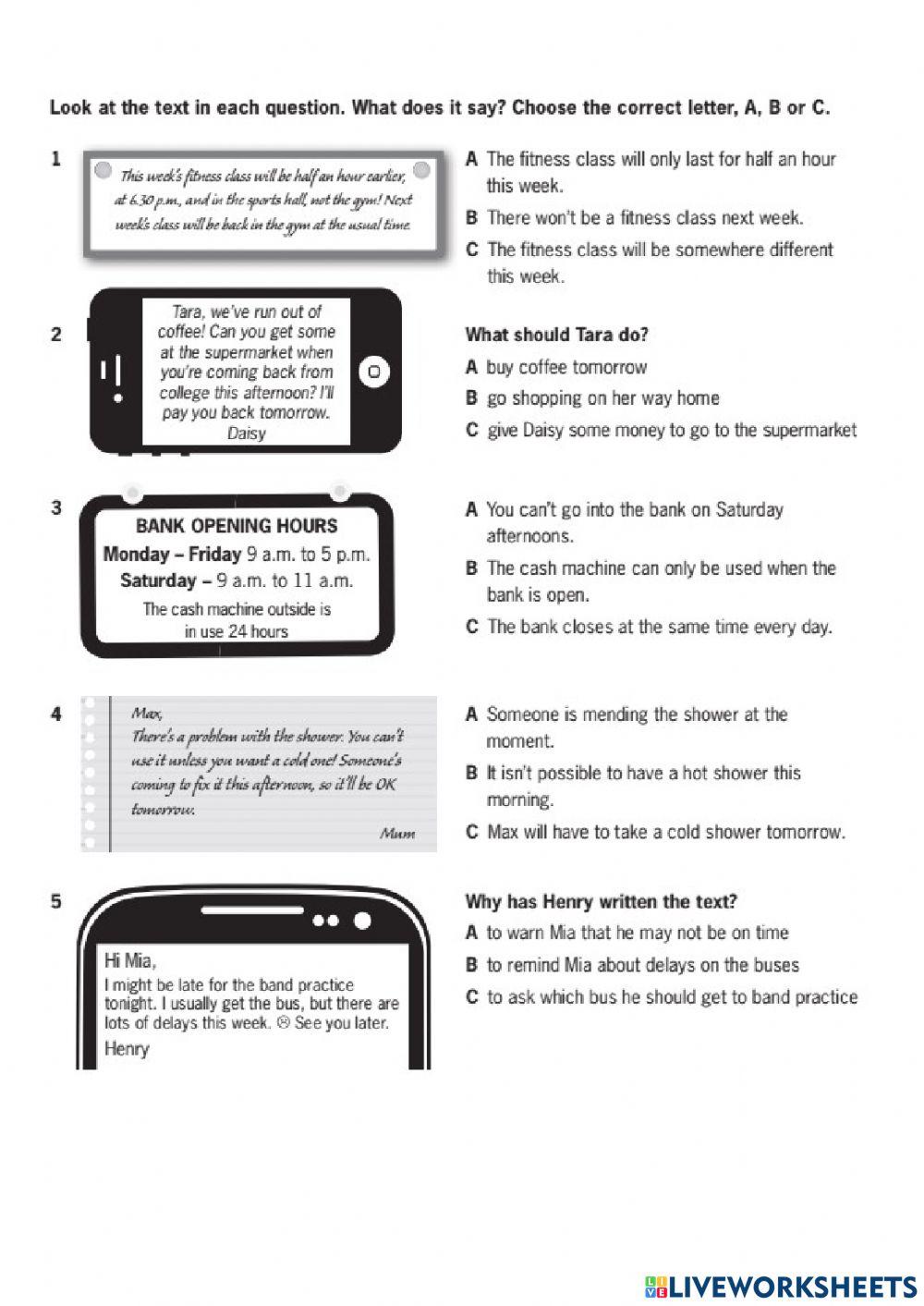 Look at the text in each question. What does it say? Choose the correct letter, A, B or C.

1

This week's fitness class will be half an hour earlier, at 6.30 p.m., and in the sports hall, not the gym! Next week's class will be back in the gym at the usual time.

A The fitness class will only last for half an hour this week.

B There won't be a fitness class next week.

C The fitness class will be somewhere different this week.

2

Tara, we've run out of coffee! Can you get some at the supermarket when you're coming back from college this afternoon? I'll pay you back tomorrow.
Daisy

What should Tara do?

A buy coffee tomorrow

B go shopping on her way home

C give Daisy some money to go to the supermarket

3

BANK OPENING HOURS
Monday – Friday 9 a.m. to 5 p.m.
Saturday – 9 a.m. to 11 a.m.
The cash machine outside is in use 24 hours

A You can't go into the bank on Saturday afternoons.

B The cash machine can only be used when the bank is open.

C The bank closes at the same time every day.

4

Max,
There's a problem with the shower. You can't use it unless you want a cold one! Someone's coming to fix it this afternoon, so it'll be OK tomorrow.
Mum

A Someone is mending the shower at the moment.

B It isn't possible to have a hot shower this morning.

C Max will have to take a cold shower tomorrow.

5

Hi Mia,
I might be late for the band practice tonight. I usually get the bus, but there are lots of delays this week. ☹ See you later.
Henry

Why has Henry written the text?

A to warn Mia that he may not be on time

B to remind Mia about delays on the buses

C to ask which bus he should get to band practice

LIVEWORKSHEETS